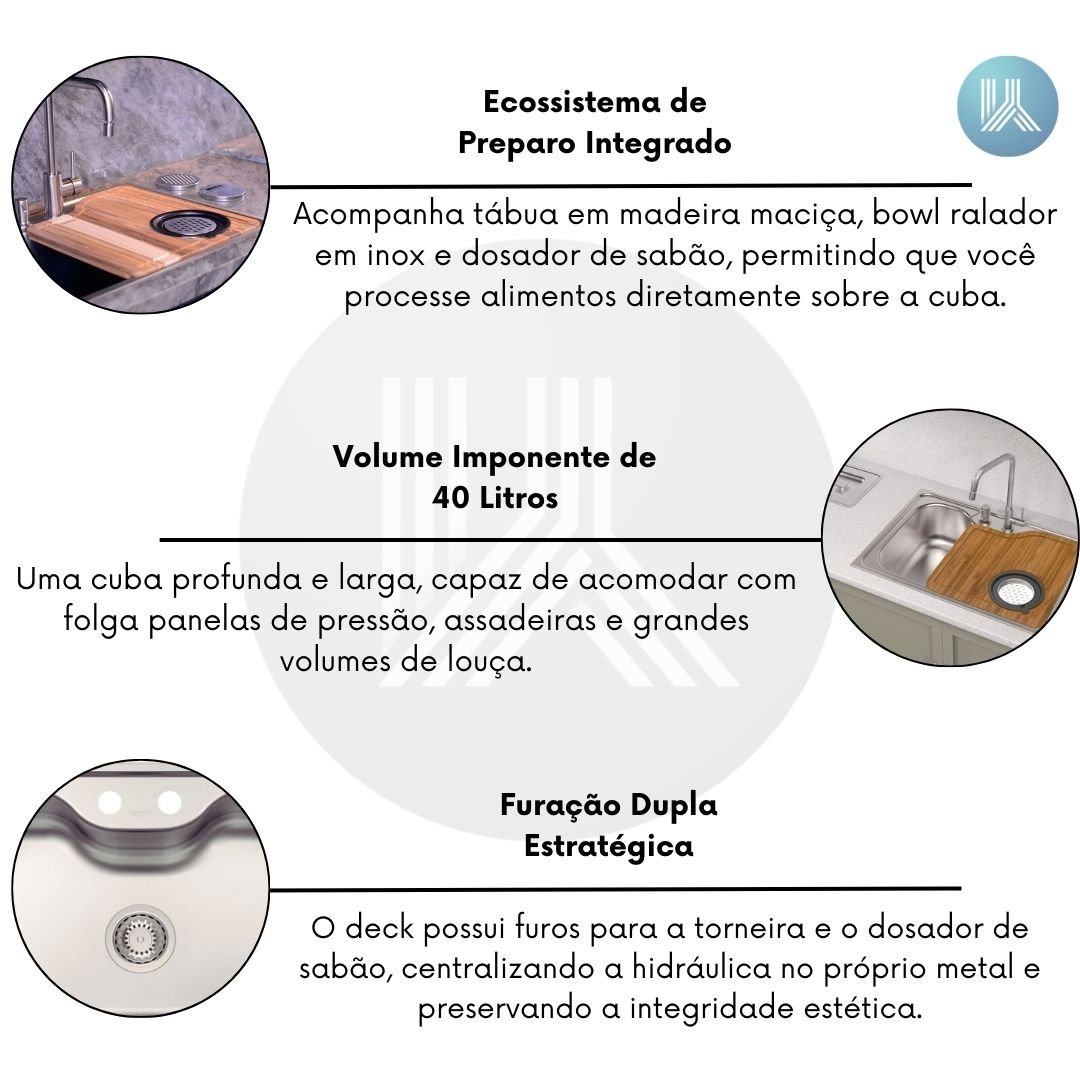 Ecossistema de Preparo Integrado

Acompanha tábua em madeira maciça, bowl ralador em inox e dosador de sabão, permitindo que você processe alimentos diretamente sobre a cuba.

Volume Imponente de 40 Litros

Uma cuba profunda e larga, capaz de acomodar com folga panelas de pressão, assadeiras e grandes volumes de louça.

Furação Dupla Estratégica

O deck possui furos para a torneira e o dosador de sabão, centralizando a hidráulica no próprio metal e preservando a integridade estética.