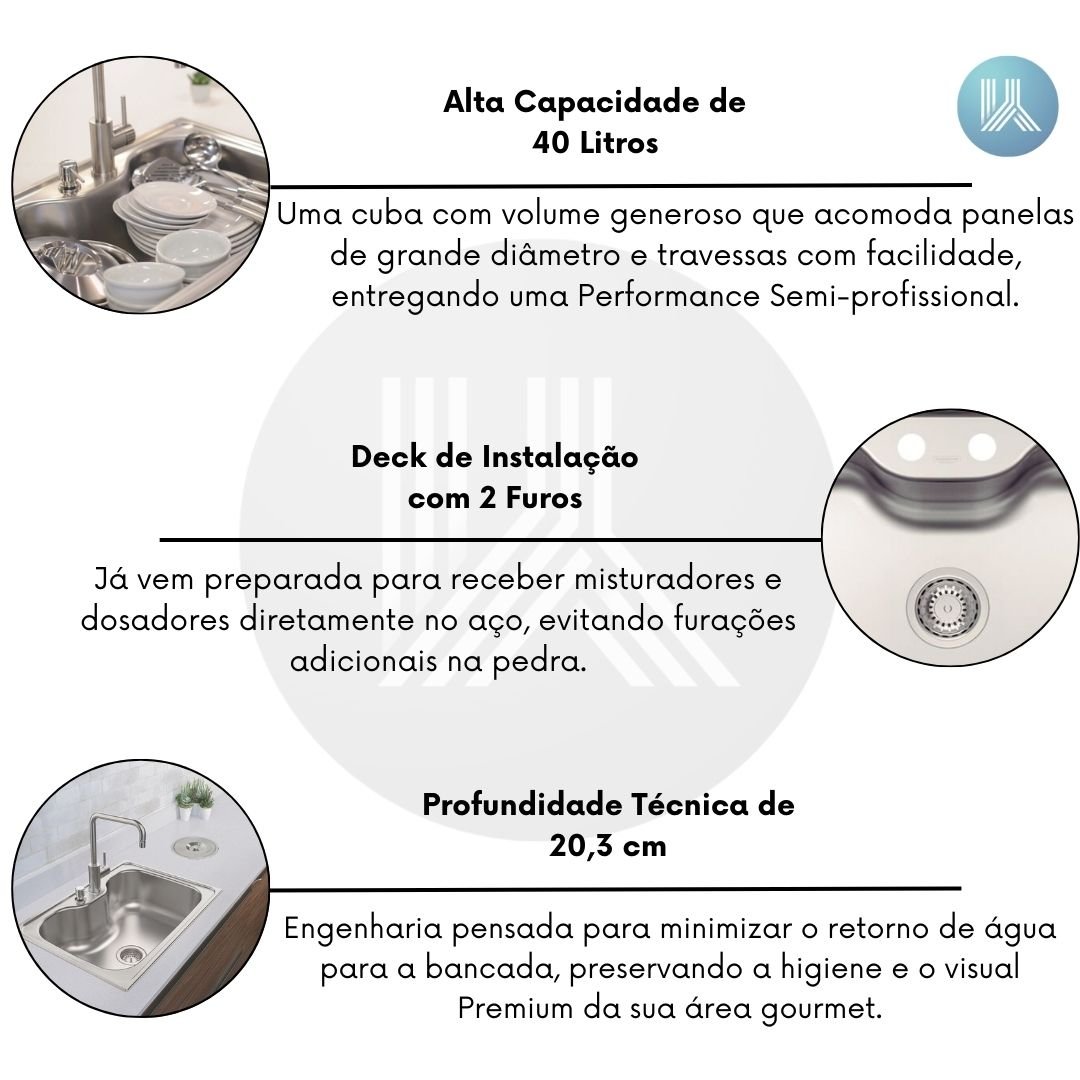 Alta Capacidade de 40 Litros

Uma cuba com volume generoso que acomoda panelas de grande diâmetro e travessas com facilidade, entregando uma Performance Semi-profissional.

Deck de Instalação com 2 Furos

Já vem preparada para receber misturadores e dosadores diretamente no aço, evitando furações adicionais na pedra.

Profundidade Técnica de 20,3 cm

Engenharia pensada para minimizar o retorno de água para a bancada, preservando a higiene e o visual Premium da sua área gourmet.