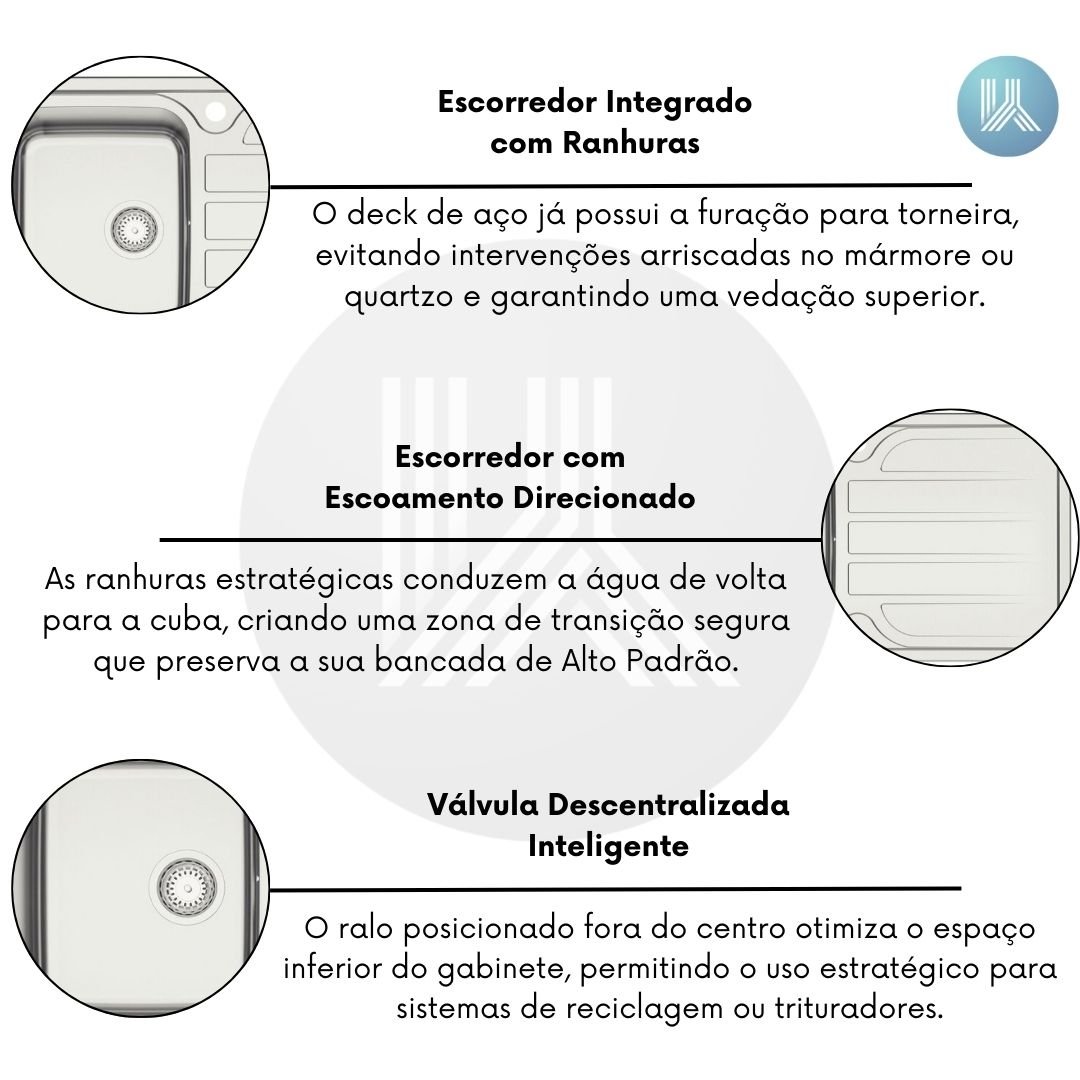 Escorredor Integrado com Ranhuras

O deck de aço já possui a furação para torneira, evitando intervenções arriscadas no mármore ou quartzo e garantindo uma vedação superior.

Escorredor com Escoamento Direcionado

As ranhuras estratégicas conduzem a água de volta para a cuba, criando uma zona de transição segura que preserva a sua bancada de Alto Padrão.

Válvula Descentralizada Inteligente

O ralo posicionado fora do centro otimiza o espaço inferior do gabinete, permitindo o uso estratégico para sistemas de reciclagem ou trituradores.