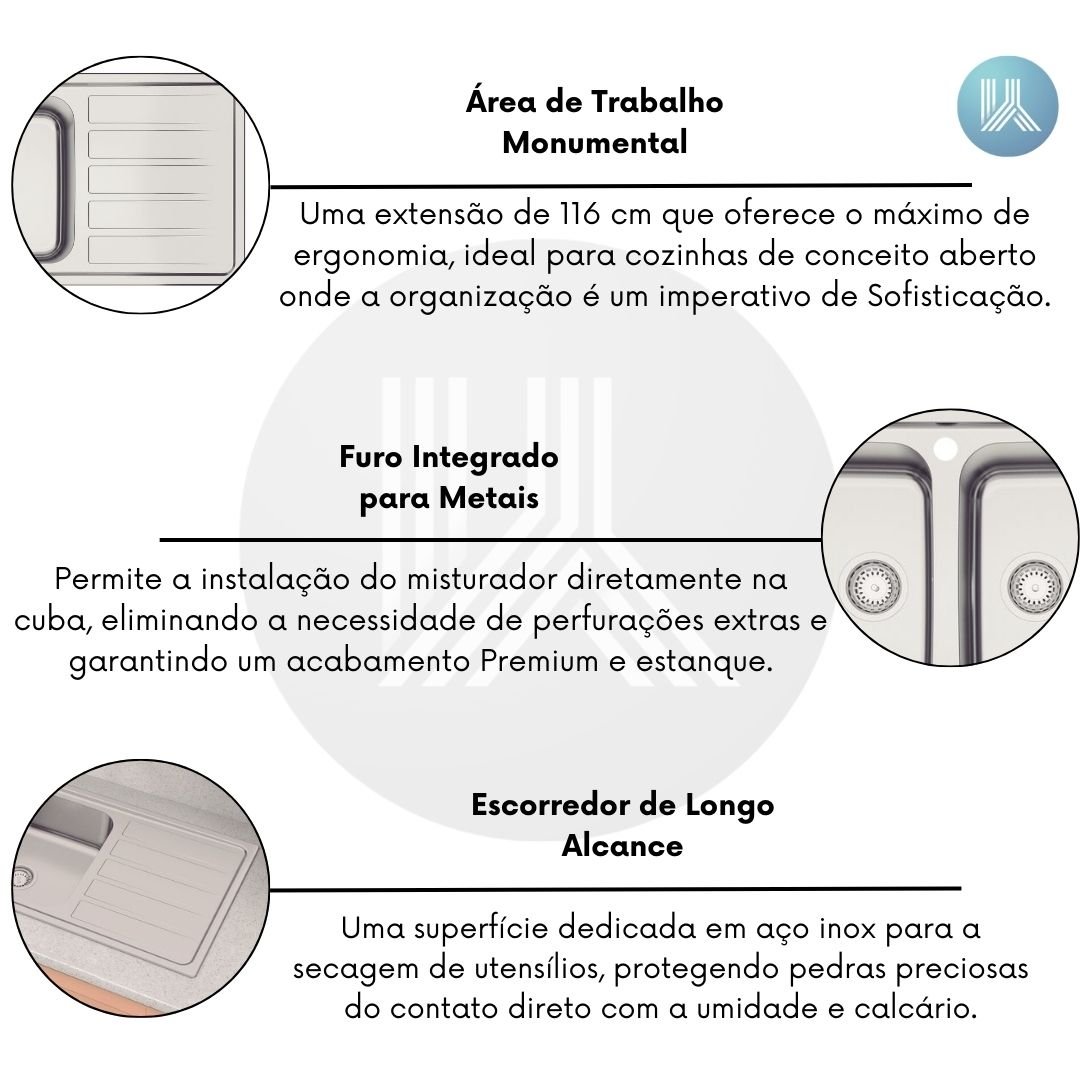 Área de Trabalho Monumental

Uma extensão de 116 cm que oferece o máximo de ergonomia, ideal para cozinhas de conceito aberto onde a organização é um imperativo de Sofisticação.

Furo Integrado para Metais

Permite a instalação do misturador diretamente na cuba, eliminando a necessidade de perfurações extras e garantindo um acabamento Premium e estanque.

Escorredor de Longo Alcance

Uma superfície dedicada em aço inox para a secagem de utensílios, protegendo pedras preciosas do contato direto com a umidade e calcário.