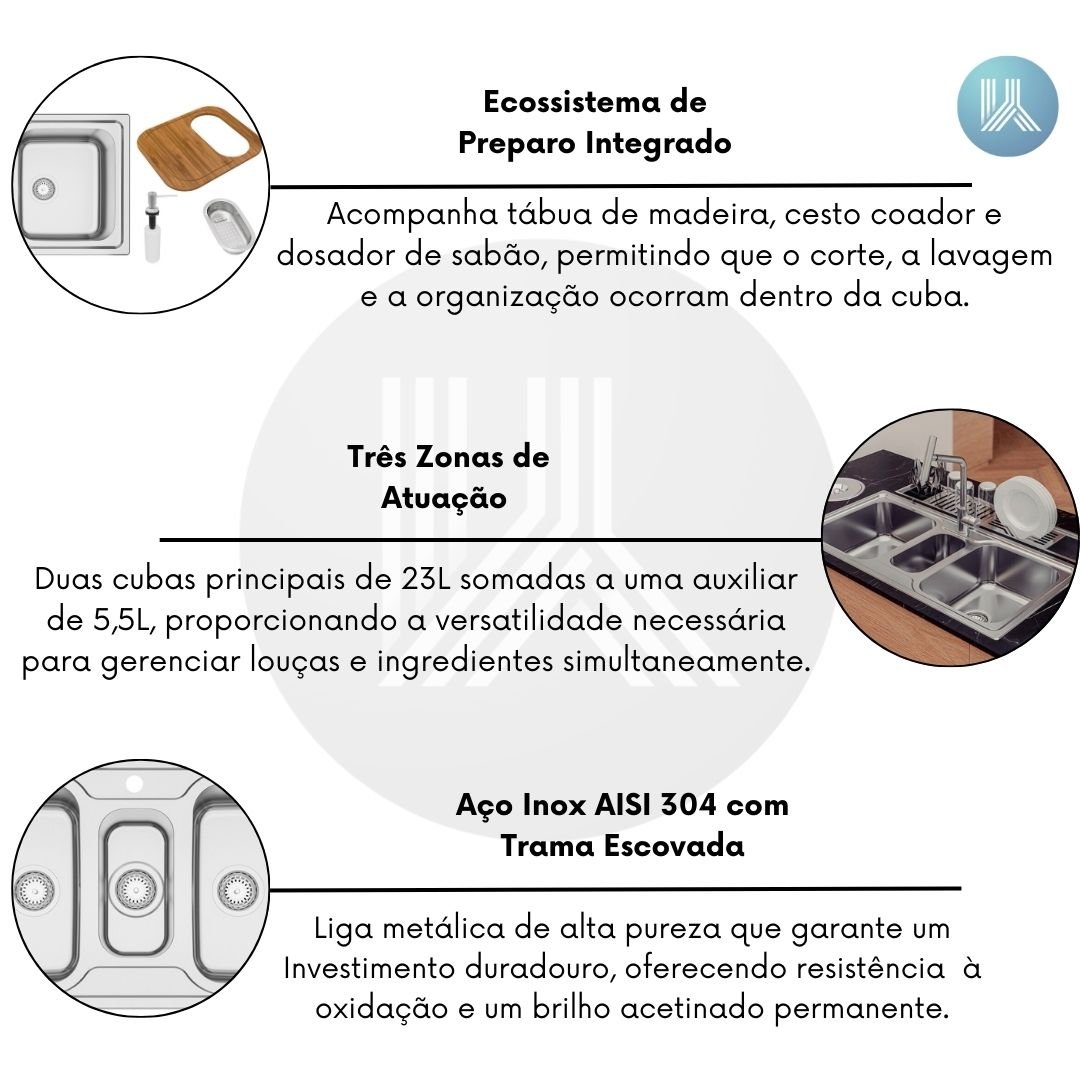 Ecossistema de Preparo Integrado

Acompanha tábua de madeira, cesto coador e dosador de sabão, permitindo que o corte, a lavagem e a organização ocorram dentro da cuba.

Três Zonas de Atuação

Duas cubas principais de 23L somadas a uma auxiliar de 5,5L, proporcionando a versatilidade necessária para gerenciar louças e ingredientes simultaneamente.

Aço Inox AISI 304 com Trama Escovada

Liga metálica de alta pureza que garante um Investimento duradouro, oferecendo resistência à oxidação e um brilho acetinado permanente.