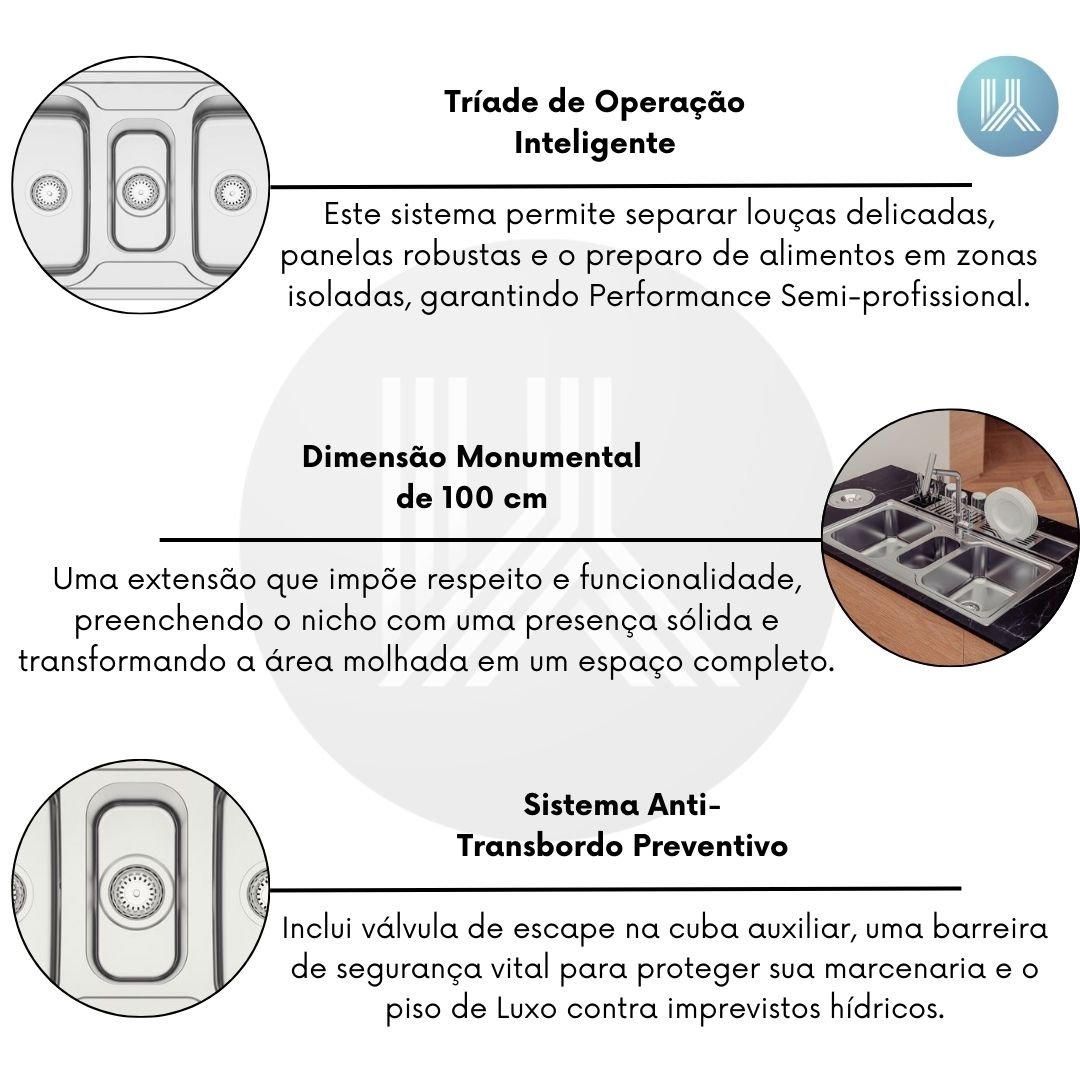 Tríade de Operação Inteligente

Este sistema permite separar louças delicadas, panelas robustas e o preparo de alimentos em zonas isoladas, garantindo Performance Semi-profissional.

Dimensão Monumental de 100 cm

Uma extensão que impõe respeito e funcionalidade, preenchendo o nicho com uma presença sólida e transformando a área molhada em um espaço completo.

Sistema Anti-Transbordo Preventivo

Inclui válvula de escape na cuba auxiliar, uma barreira de segurança vital para proteger sua marcenaria e o piso de Luxo contra imprevistos hídricos.