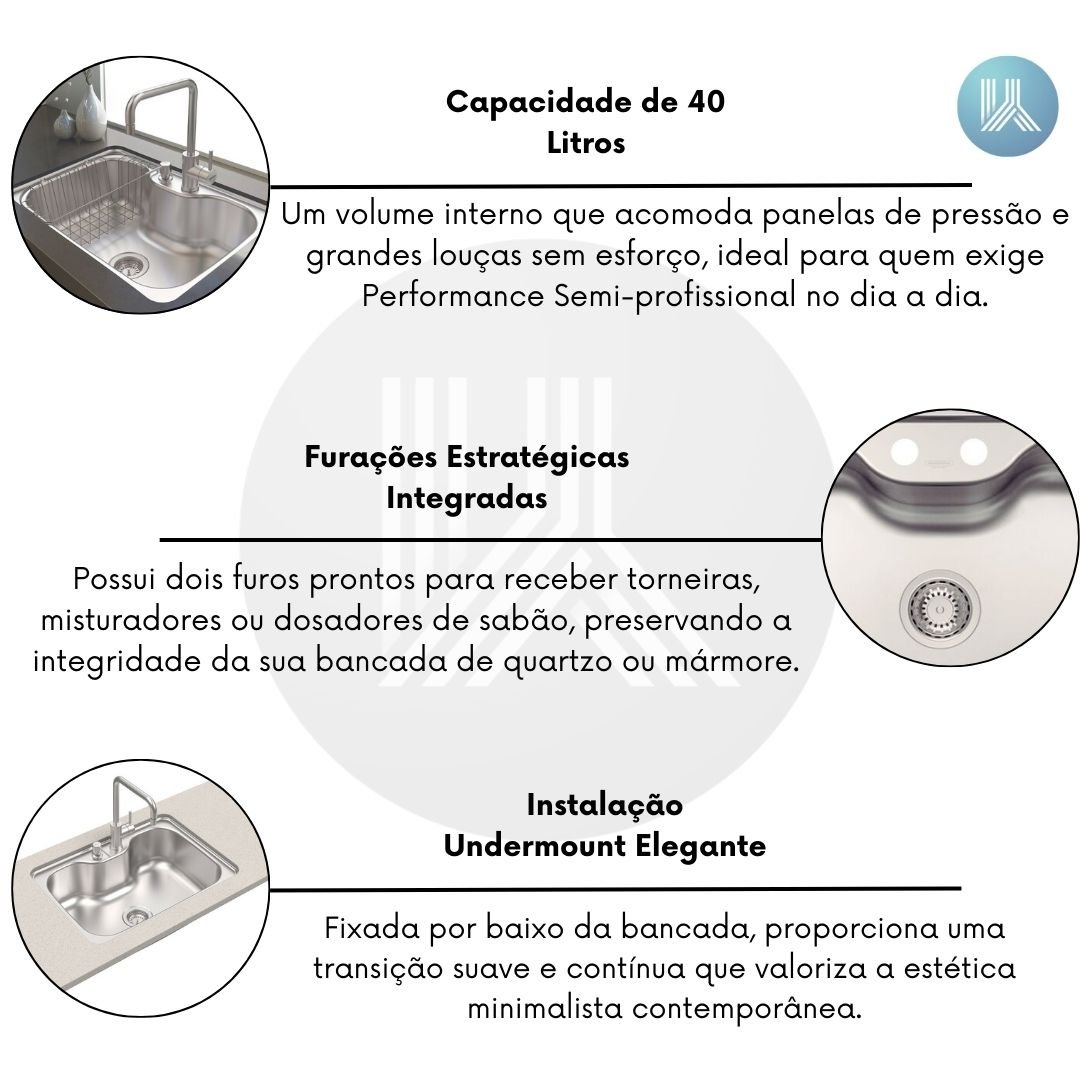 Capacidade de 40 Litros

Um volume interno que acomoda panelas de pressão e grandes louças sem esforço, ideal para quem exige Performance Semi-profissional no dia a dia.

Furações Estratégicas Integradas

Possui dois furos prontos para receber torneiras, misturadores ou dosadores de sabão, preservando a integridade da sua bancada de quartzo ou mármore.

Instalação Undermount Elegante

Fixada por baixo da bancada, proporciona uma transição suave e contínua que valoriza a estética minimalista contemporânea.