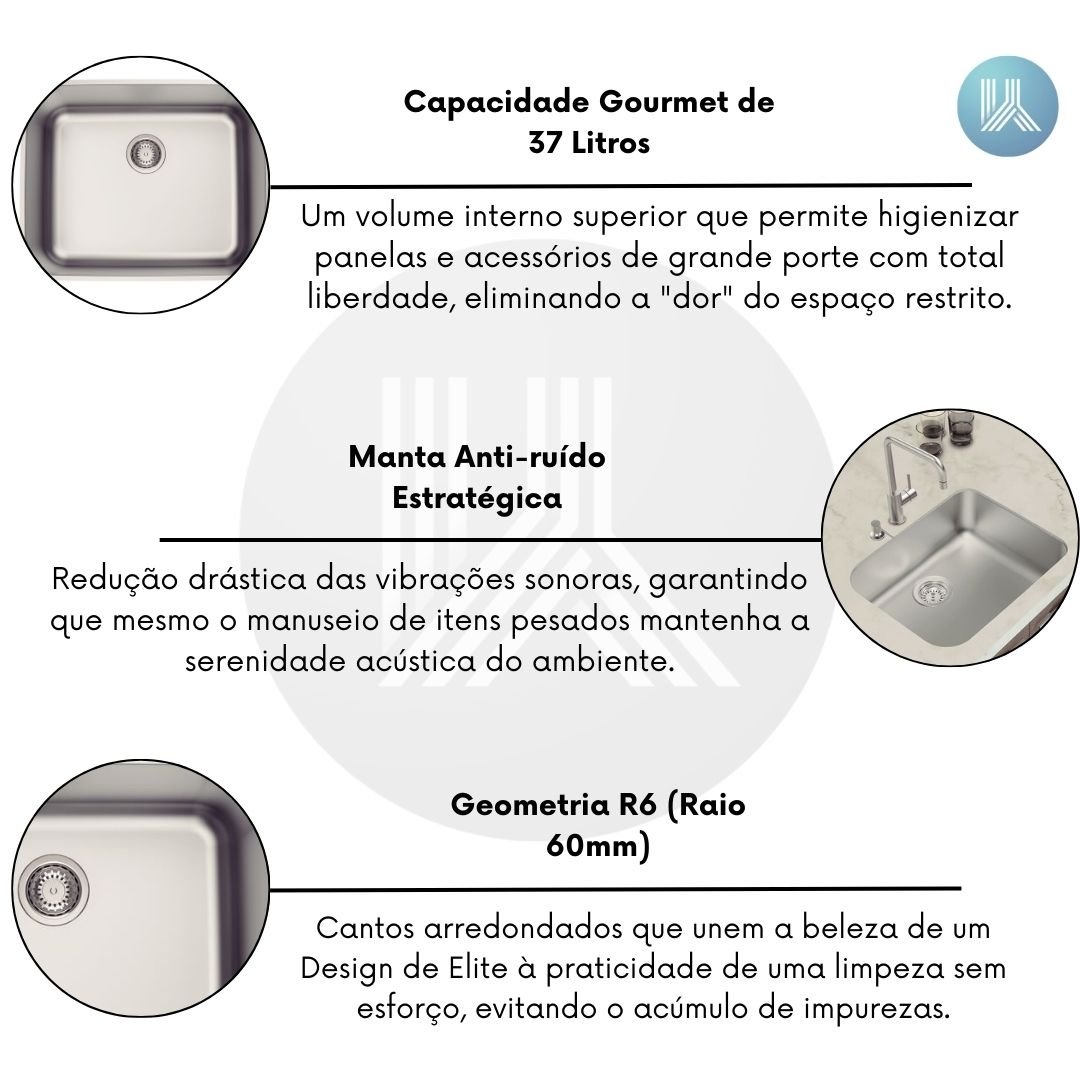 Capacidade Gourmet de 37 Litros

Um volume interno superior que permite higienizar panelas e acessórios de grande porte com total liberdade, eliminando a "dor" do espaço restrito.

Manta Anti-ruído Estratégica

Redução drástica das vibrações sonoras, garantindo que mesmo o manuseio de itens pesados mantenha a serenidade acústica do ambiente.

Geometria R6 (Raio 60mm)

Cantos arredondados que unem a beleza de um Design de Elite à praticidade de uma limpeza sem esforço, evitando o acúmulo de impurezas.