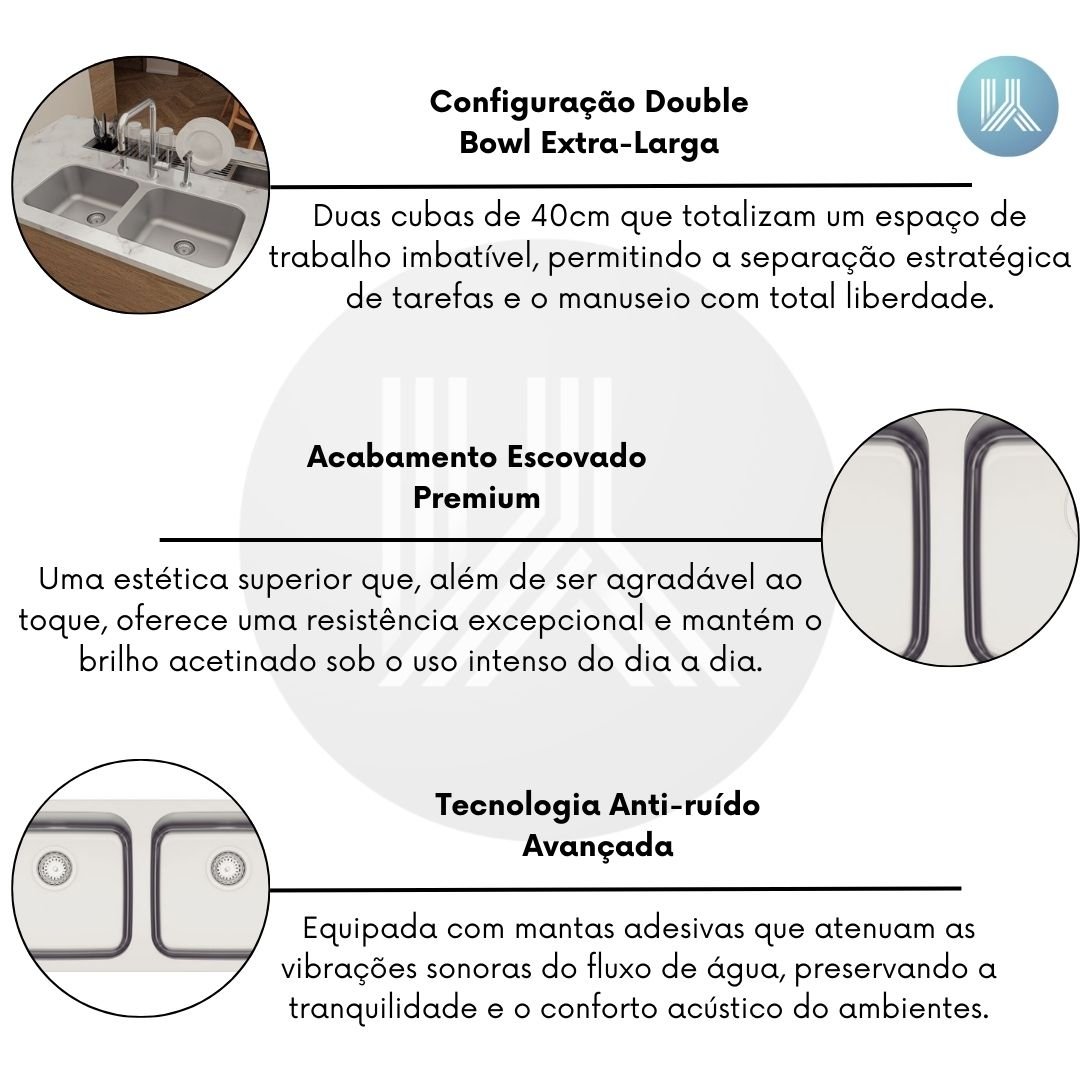 Configuração Double Bowl Extra-Larga

Duas cubas de 40cm que totalizam um espaço de trabalho imbatível, permitindo a separação estratégica de tarefas e o manuseio com total liberdade.

Acabamento Escovado Premium

Uma estética superior que, além de ser agradável ao toque, oferece uma resistência excepcional e mantém o brilho acetinado sob o uso intenso do dia a dia.

Tecnologia Anti-ruído Avançada

Equipada com mantas adesivas que atenuam as vibrações sonoras do fluxo de água, preservando a tranquilidade e o conforto acústico do ambientes.