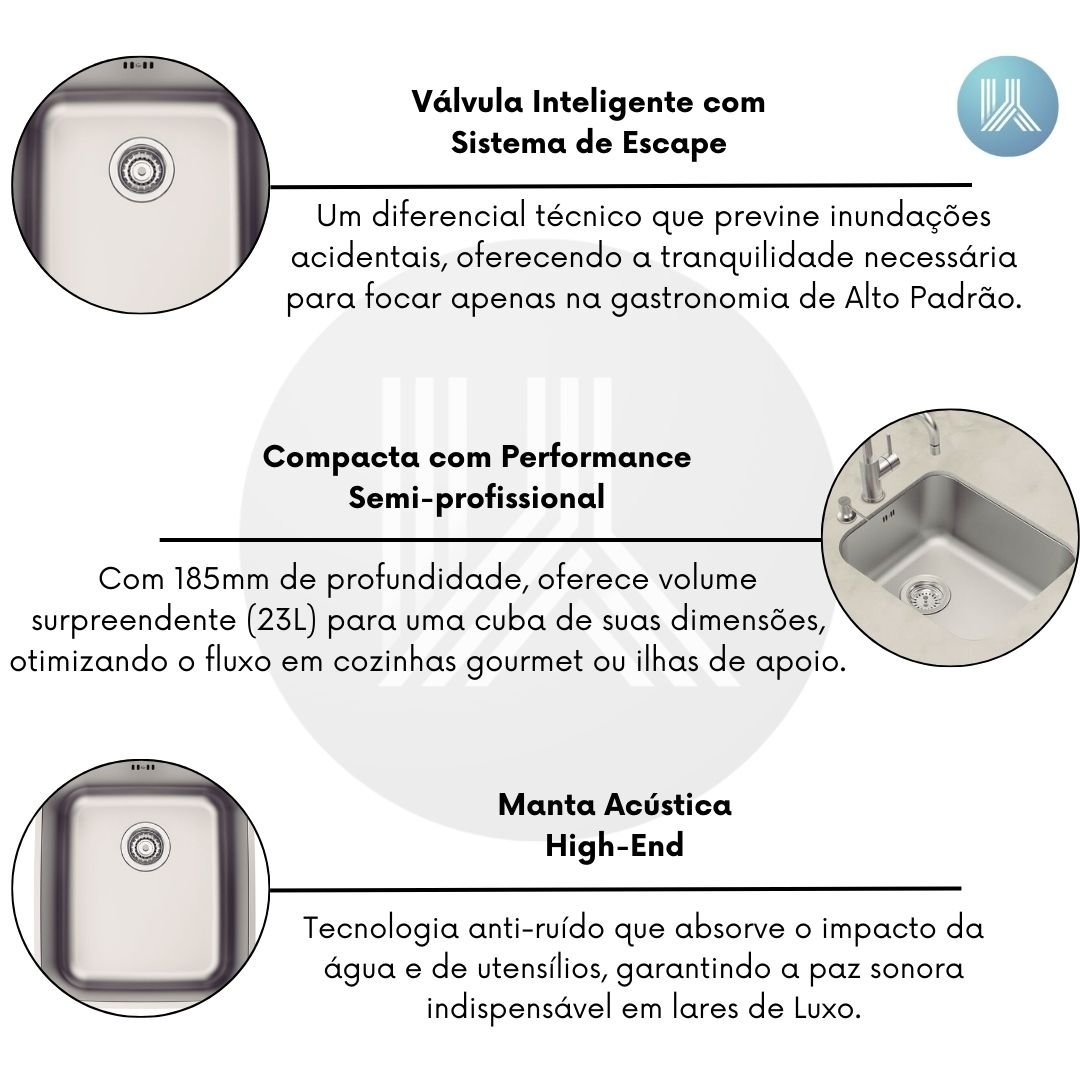 Válvula Inteligente com Sistema de Escape

Um diferencial técnico que previne inundações acidentais, oferecendo a tranquilidade necessária para focar apenas na gastronomia de Alto Padrão.

Compacta com Performance Semi-profissional

Com 185mm de profundidade, oferece volume surpreendente (23L) para uma cuba de suas dimensões, otimizando o fluxo em cozinhas gourmet ou ilhas de apoio.

Manta Acústica High-End

Tecnologia anti-ruído que absorve o impacto da água e de utensílios, garantindo a paz sonora indispensável em lares de Luxo.