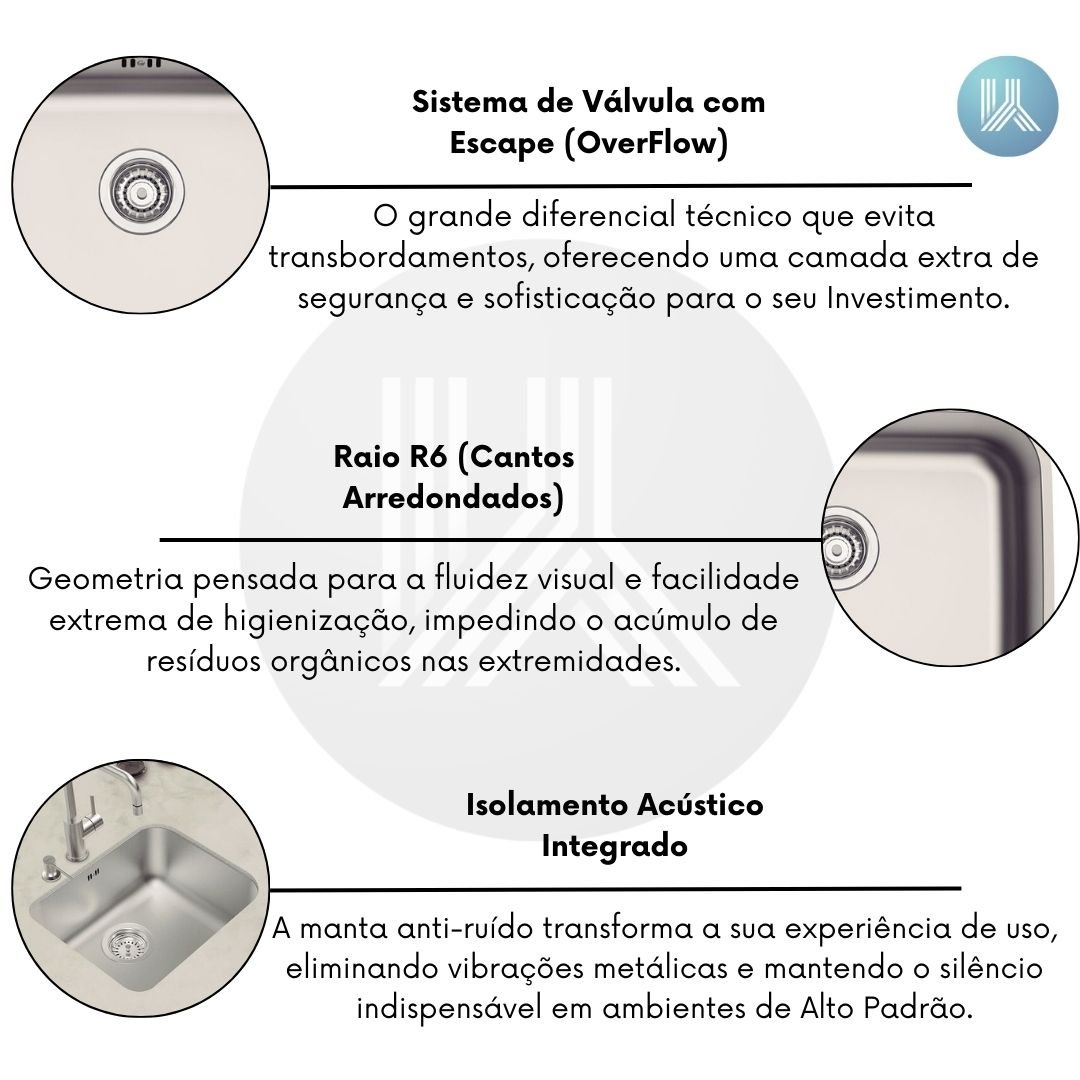 Sistema de Válvula com Escape (OverFlow)

O grande diferencial técnico que evita transbordamentos, oferecendo uma camada extra de segurança e sofisticação para o seu Investimento.

Raio R6 (Cantos Arredondados)

Geometria pensada para a fluidez visual e facilidade extrema de higienização, impedindo o acúmulo de resíduos orgânicos nas extremidades.

Isolamento Acústico Integrado

A manta anti-ruído transforma a sua experiência de uso, eliminando vibrações metálicas e mantendo o silêncio indispensável em ambientes de Alto Padrão.