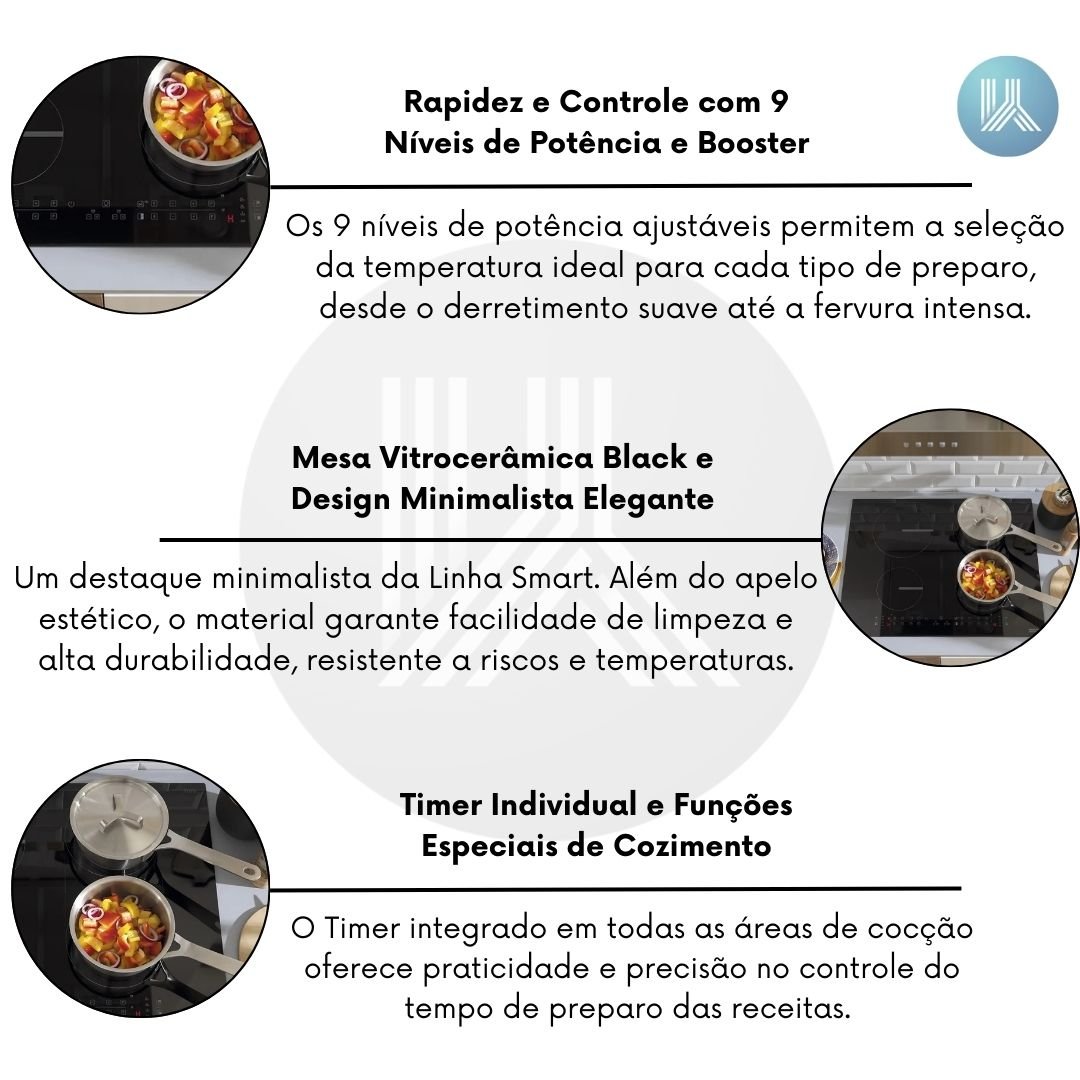 Rapidez e Controle com 9 Níveis de Potência e Booster

Os 9 níveis de potência ajustáveis permitem a seleção da temperatura ideal para cada tipo de preparo, desde o derretimento suave até a fervura intensa.

Mesa Vitrocerâmica Black e Design Minimalista Elegante

Um destaque minimalista da Linha Smart. Além do apelo estético, o material garante facilidade de limpeza e alta durabilidade, resistente a riscos e temperaturas.

Timer Individual e Funções Especiais de Cozimento

O Timer integrado em todas as áreas de cocção oferece praticidade e precisão no controle do tempo de preparo das receitas.