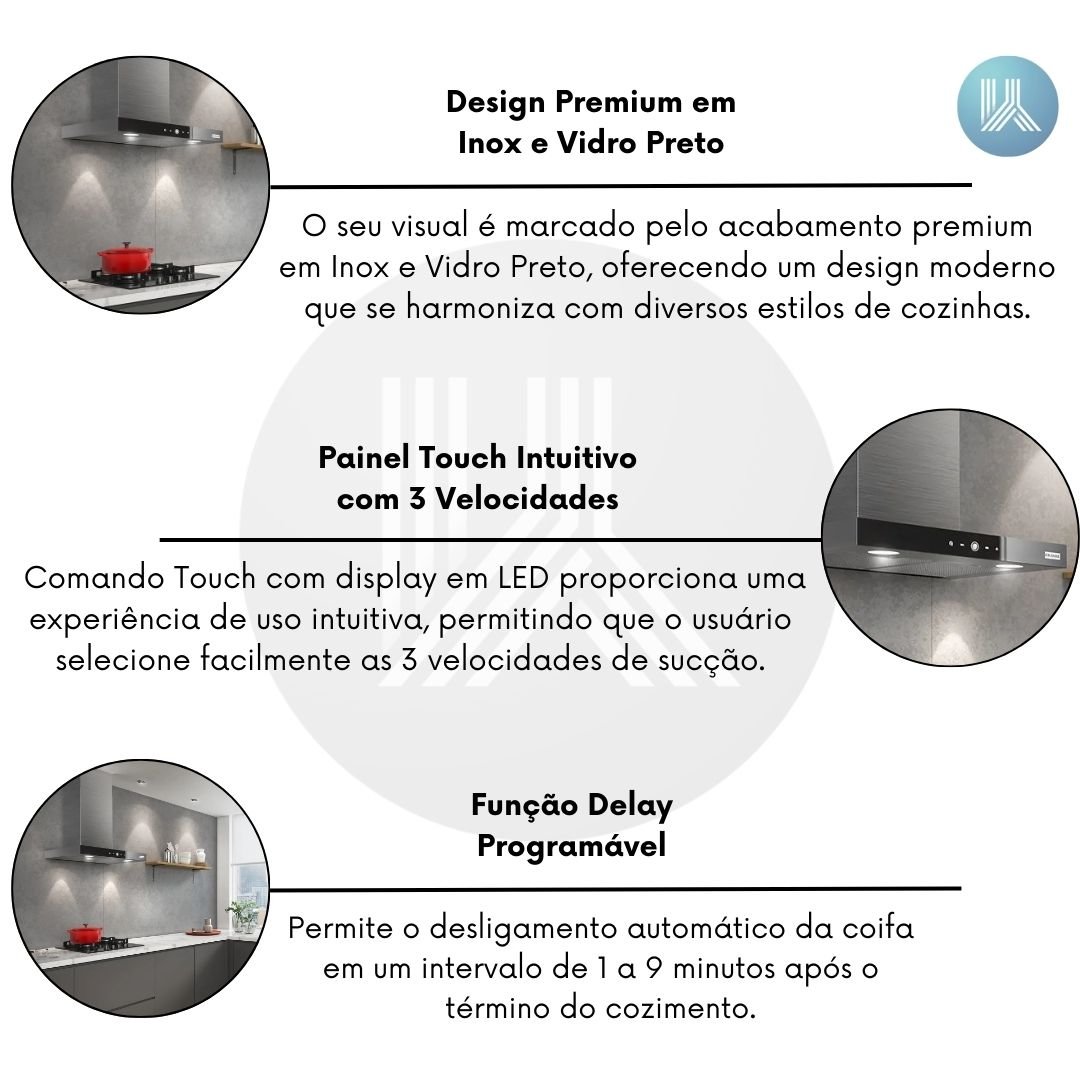 Design Premium em Inox e Vidro Preto

O seu visual é marcado pelo acabamento premium em Inox e Vidro Preto, oferecendo um design moderno que se harmoniza com diversos estilos de cozinhas.

Painel Touch Intuitivo com 3 Velocidades

Comando Touch com display em LED proporciona uma experiência de uso intuitiva, permitindo que o usuário selecione facilmente as 3 velocidades de sucção.

Função Delay Programável

Permite o desligamento automático da coifa em um intervalo de 1 a 9 minutos após o término do cozimento.