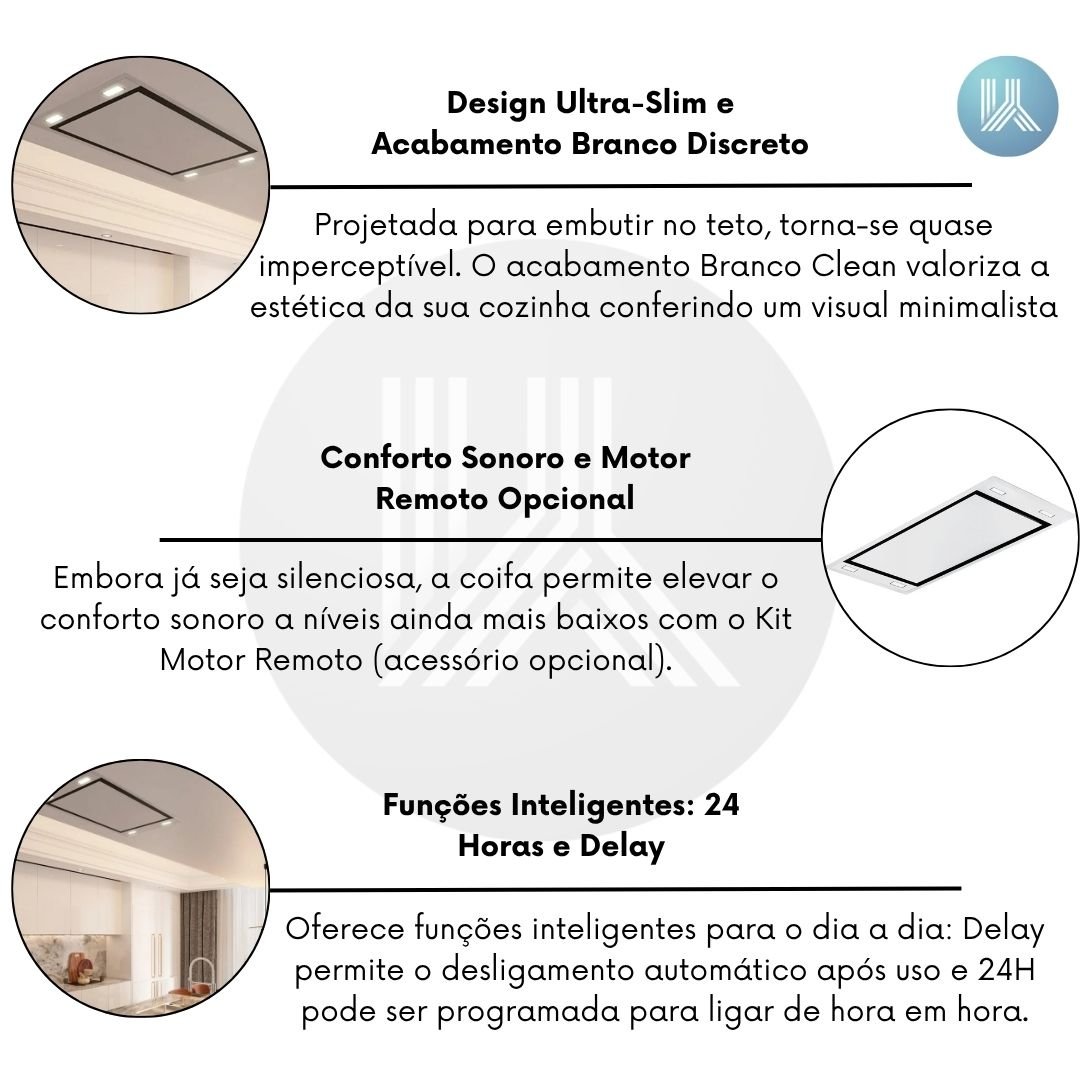 Design Ultra-Slim e Acabamento Branco Discreto

Projetada para embutir no teto, torna-se quase imperceptível. O acabamento Branco Clean valoriza a estética da sua cozinha conferindo um visual minimalista

Conforto Sonoro e Motor Remoto Opcional

Embora já seja silenciosa, a coifa permite elevar o conforto sonoro a níveis ainda mais baixos com o Kit Motor Remoto (acessório opcional).

Funções Inteligentes: 24 Horas e Delay

Oferece funções inteligentes para o dia a dia: Delay permite o desligamento automático após uso e 24H pode ser programada para ligar de hora em hora.