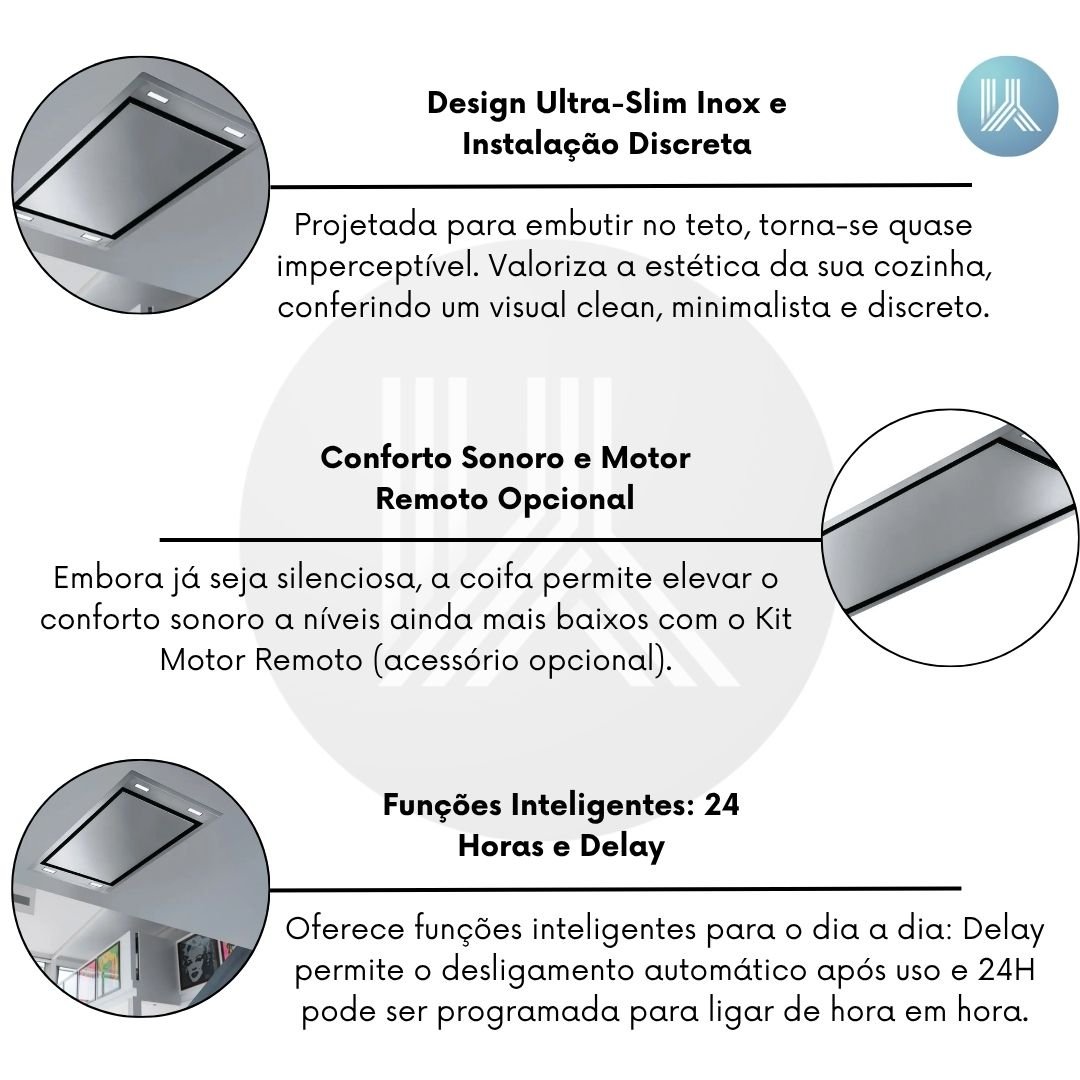 Design Ultra-Slim Inox e Instalação Discreta

Projetada para embutir no teto, torna-se quase imperceptível. Valoriza a estética da sua cozinha, conferindo um visual clean, minimalista e discreto.

Conforto Sonoro e Motor Remoto Opcional

Embora já seja silenciosa, a coifa permite elevar o conforto sonoro a níveis ainda mais baixos com o Kit Motor Remoto (acessório opcional).

Funções Inteligentes: 24 Horas e Delay

Oferece funções inteligentes para o dia a dia: Delay permite o desligamento automático após uso e 24H pode ser programada para ligar de hora em hora.