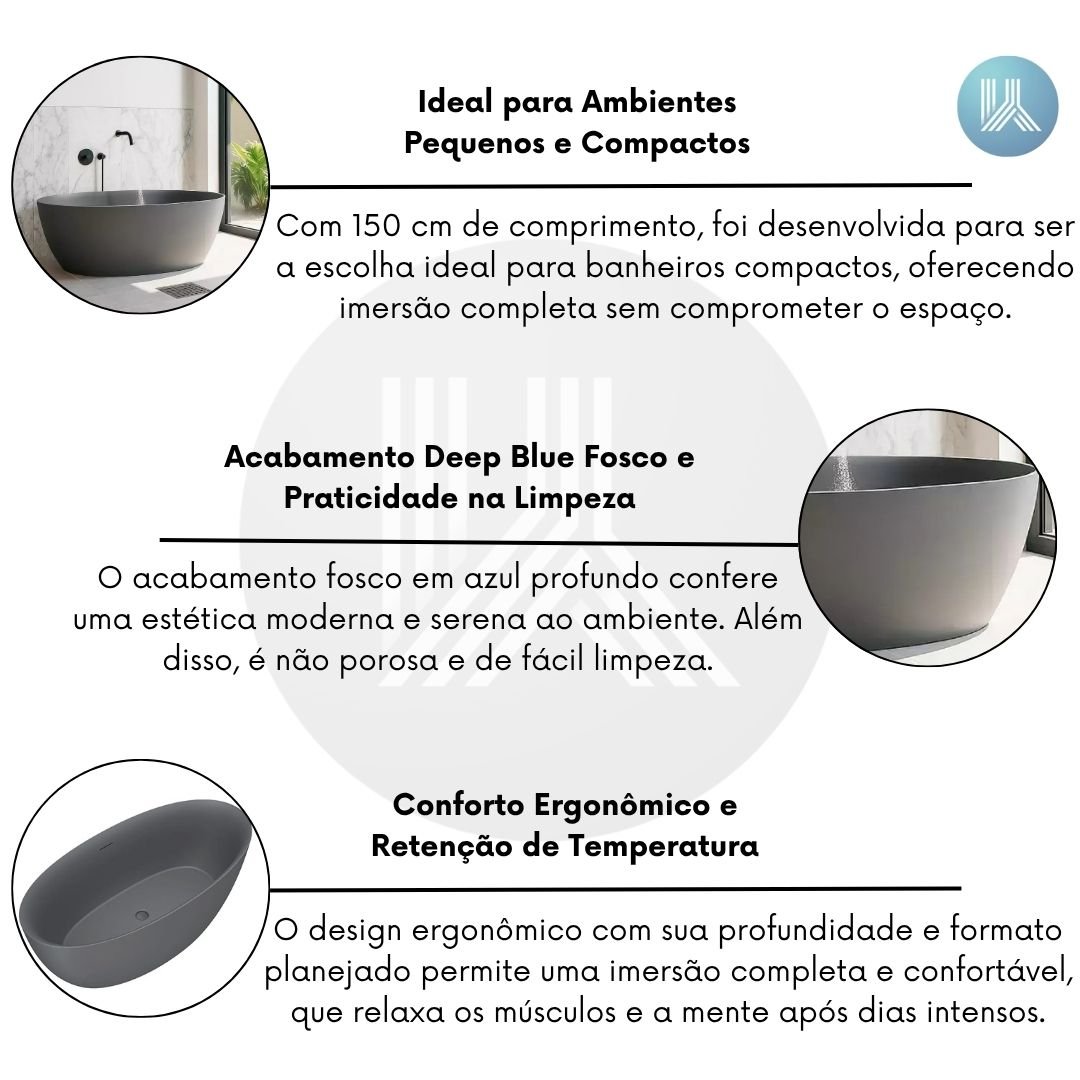 Ideal para Ambientes Pequenos e Compactos

Com 150 cm de comprimento, foi desenvolvida para ser a escolha ideal para banheiros compactos, oferecendo imersão completa sem comprometer o espaço.

Acabamento Deep Blue Fosco e Praticidade na Limpeza

O acabamento fosco em azul profundo confere uma estética moderna e serena ao ambiente. Além disso, é não porosa e de fácil limpeza.

Conforto Ergonômico e Retenção de Temperatura

O design ergonômico com sua profundidade e formato planejado permite uma imersão completa e confortável, que relaxa os músculos e a mente após dias intensos.