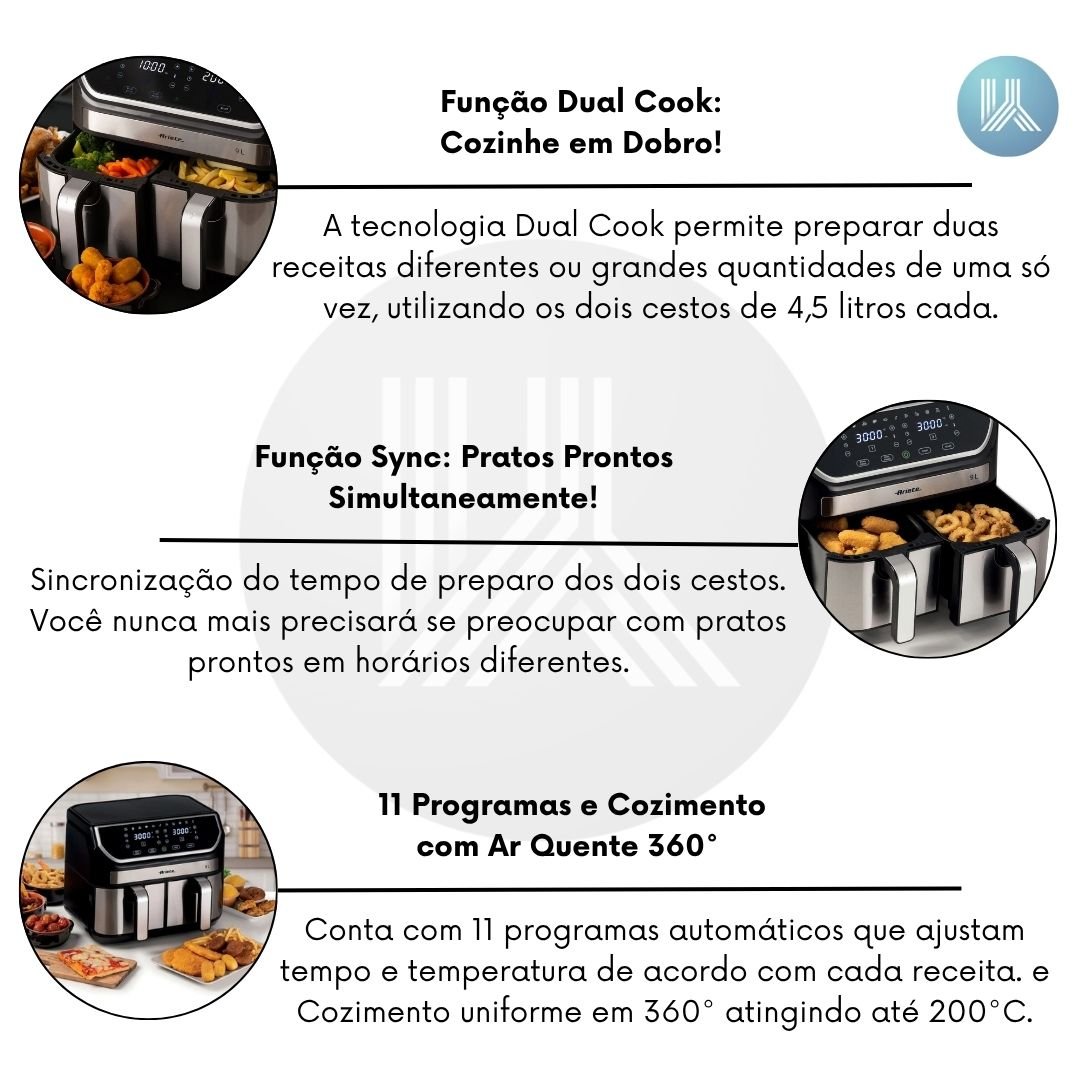 Função Dual Cook:
Cozinhe em Dobro!

A tecnologia Dual Cook permite preparar duas receitas diferentes ou grandes quantidades de uma só vez, utilizando os dois cestos de 4,5 litros cada.

Função Sync: Pratos Prontos Simultaneamente!

Sincronização do tempo de preparo dos dois cestos. Você nunca mais precisará se preocupar com pratos prontos em horários diferentes.

11 Programas e Cozimento com Ar Quente 360°

Conta com 11 programas automáticos que ajustam tempo e temperatura de acordo com cada receita. e Cozimento uniforme em 360° atingindo até 200°C.