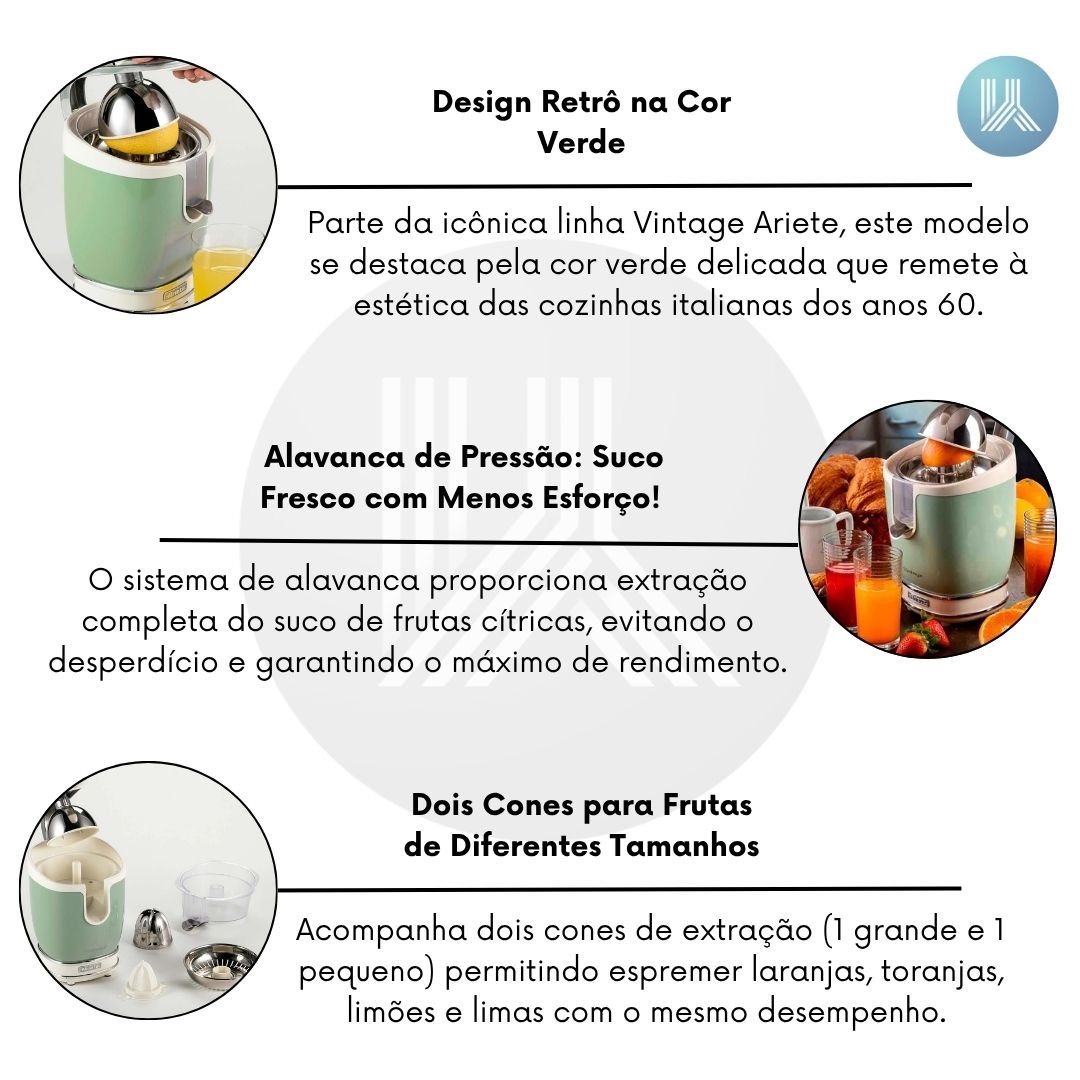 Design Retrô na Cor Verde

Parte da icônica linha Vintage Ariete, este modelo se destaca pela cor verde delicada que remete à estética das cozinhas italianas dos anos 60.

Alavanca de Pressão: Suco Fresco com Menos Esforço!

O sistema de alavanca proporciona extração completa do suco de frutas cítricas, evitando o desperdício e garantindo o máximo de rendimento.

Dois Cones para Frutas de Diferentes Tamanhos

Acompanha dois cones de extração (1 grande e 1 pequeno) permitindo espremer laranjas, toranjas, limões e limas com o mesmo desempenho.