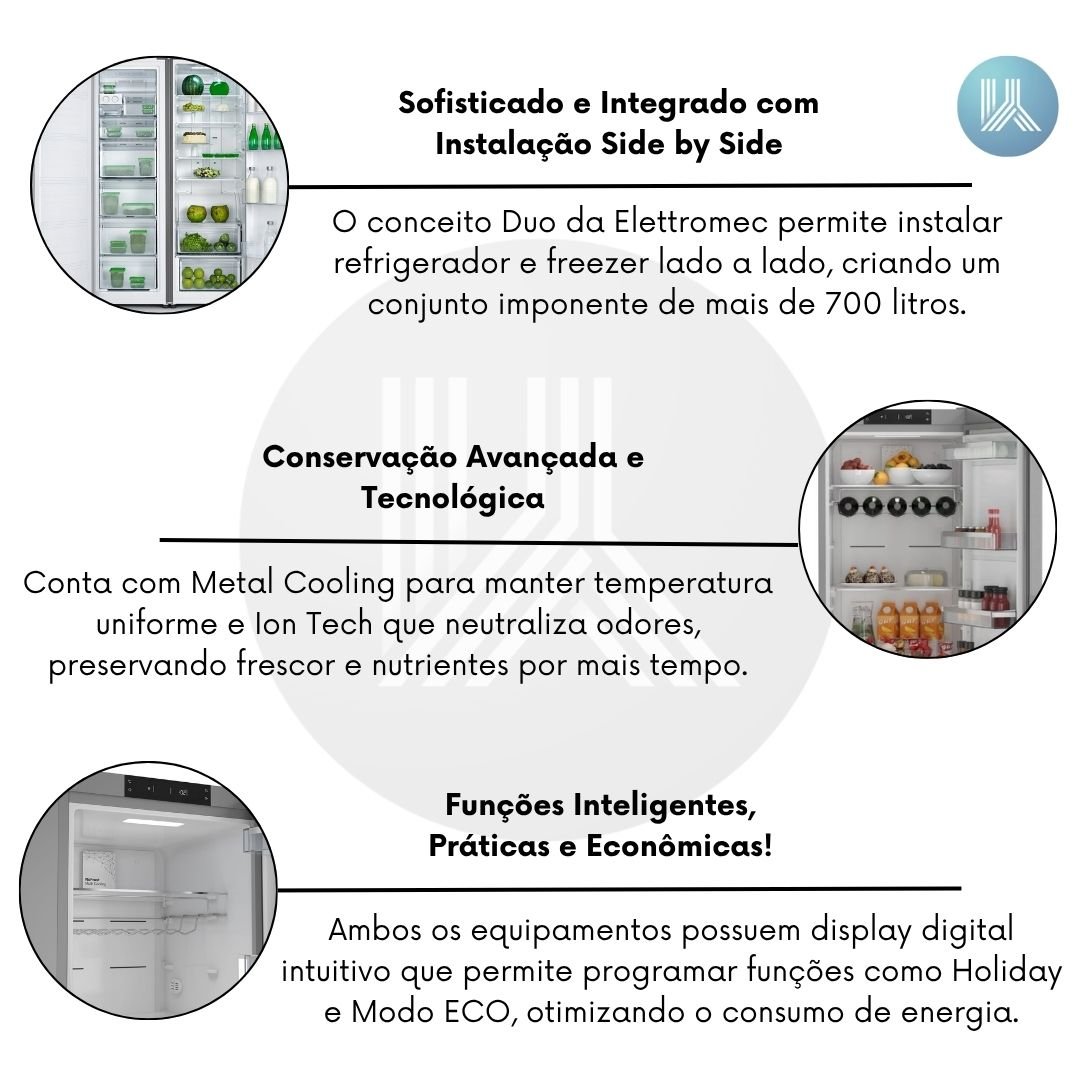 Sofisticado e Integrado com Instalação Side by Side

O conceito Duo da Elettromec permite instalar refrigerador e freezer lado a lado, criando um conjunto imponente de mais de 700 litros.

Conservação Avançada e Tecnológica

Conta com Metal Cooling para manter temperatura uniforme e Ion Tech que neutraliza odores, preservando frescor e nutrientes por mais tempo.

Funções Inteligentes, Práticas e Econômicas!

Ambos os equipamentos possuem display digital intuitivo que permite programar funções como Holiday e Modo ECO, otimizando o consumo de energia.