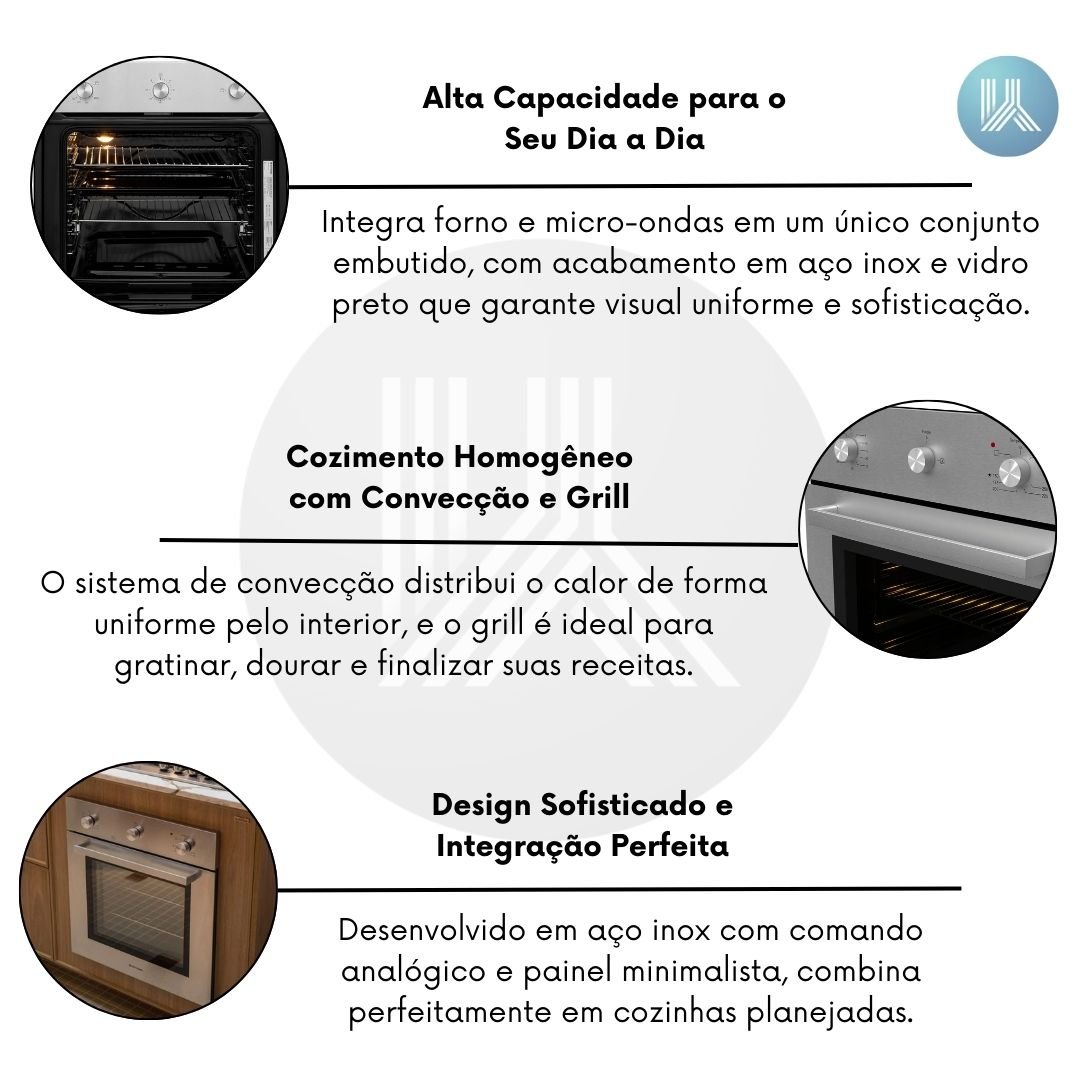 Alta Capacidade para o Seu Dia a Dia

Integra forno e micro-ondas em um único conjunto embutido, com acabamento em aço inox e vidro preto que garante visual uniforme e sofisticação.

Cozimento Homogêneo com Convecção e Grill

O sistema de convecção distribui o calor de forma uniforme pelo interior, e o grill é ideal para gratinar, dourar e finalizar suas receitas.

Design Sofisticado e Integração Perfeita

Desenvolvido em aço inox com comando analógico e painel minimalista, combina perfeitamente em cozinhas planejadas.