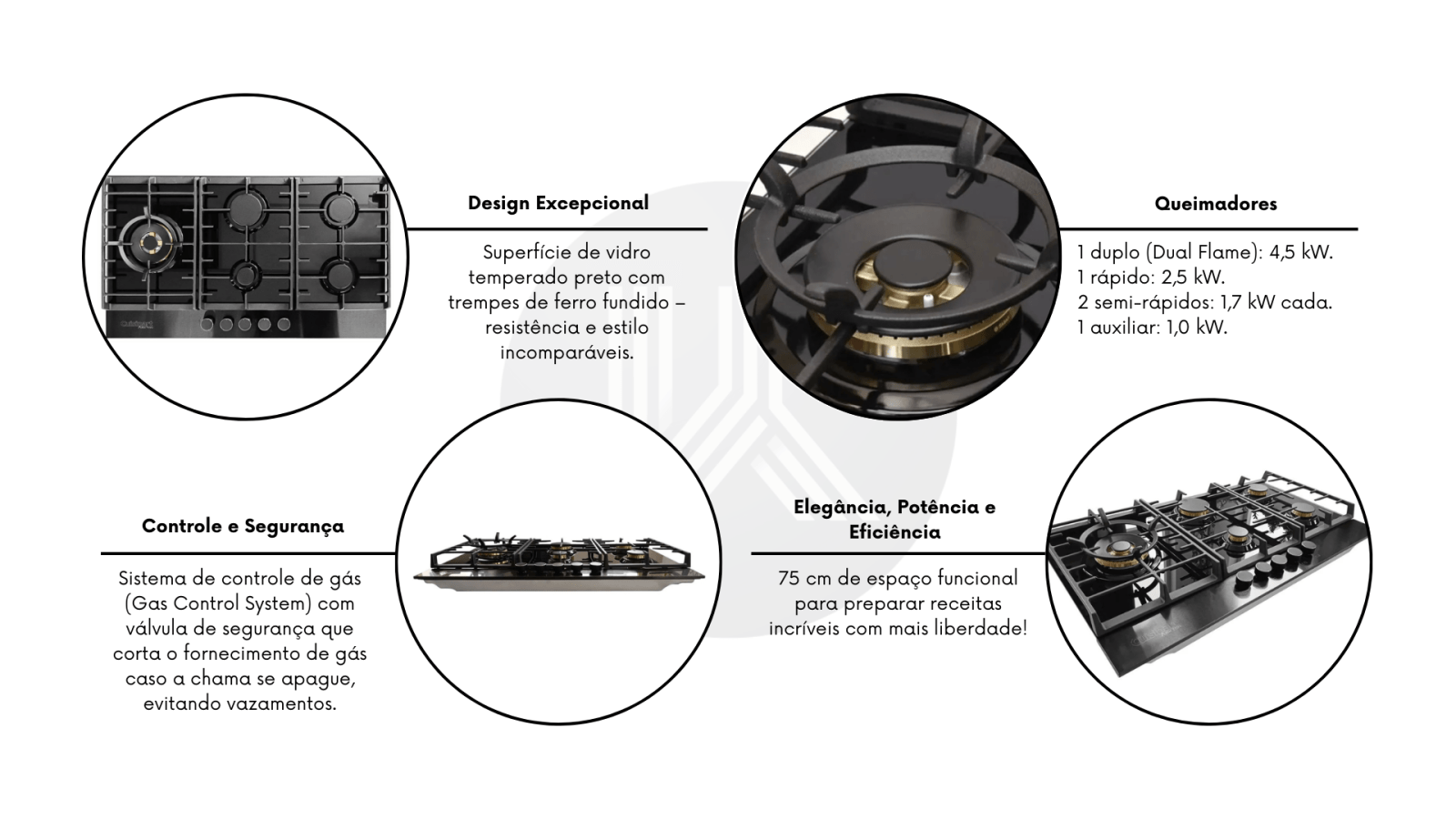 Design Excepcional

Superfície de vidro temperado preto com trempes de ferro fundido – resistência e estilo incomparáveis.

Queimadores

1 duplo (Dual Flame): 4,5 kW.
1 rápido: 2,5 kW.
2 semi-rápidos: 1,7 kW cada.
1 auxiliar: 1,0 kW.

Controle e Segurança

Sistema de controle de gás (Gas Control System) com válvula de segurança que corta o fornecimento de gás caso a chama se apague, evitando vazamentos.

Elegância, Potência e Eficiência

75 cm de espaço funcional para preparar receitas incríveis com mais liberdade!