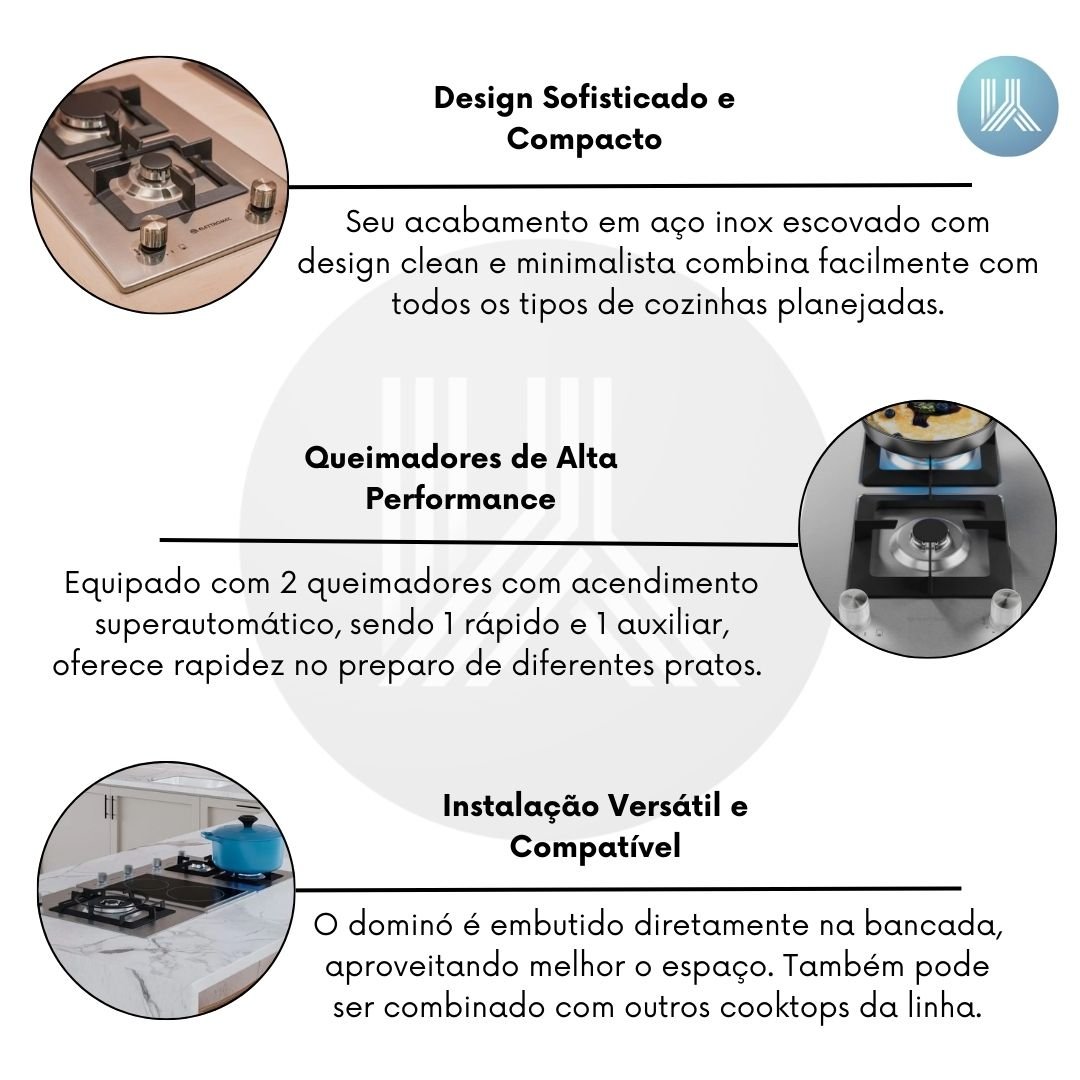 Design Sofisticado e Compacto

Seu acabamento em aço inox escovado com design clean e minimalista combina facilmente com todos os tipos de cozinhas planejadas.

Queimadores de Alta Performance

Equipado com 2 queimadores com acendimento superautomático, sendo 1 rápido e 1 auxiliar, oferece rapidez no preparo de diferentes pratos.

Instalação Versátil e Compatível

O dominó é embutido diretamente na bancada, aproveitando melhor o espaço. Também pode ser combinado com outros cooktops da linha.