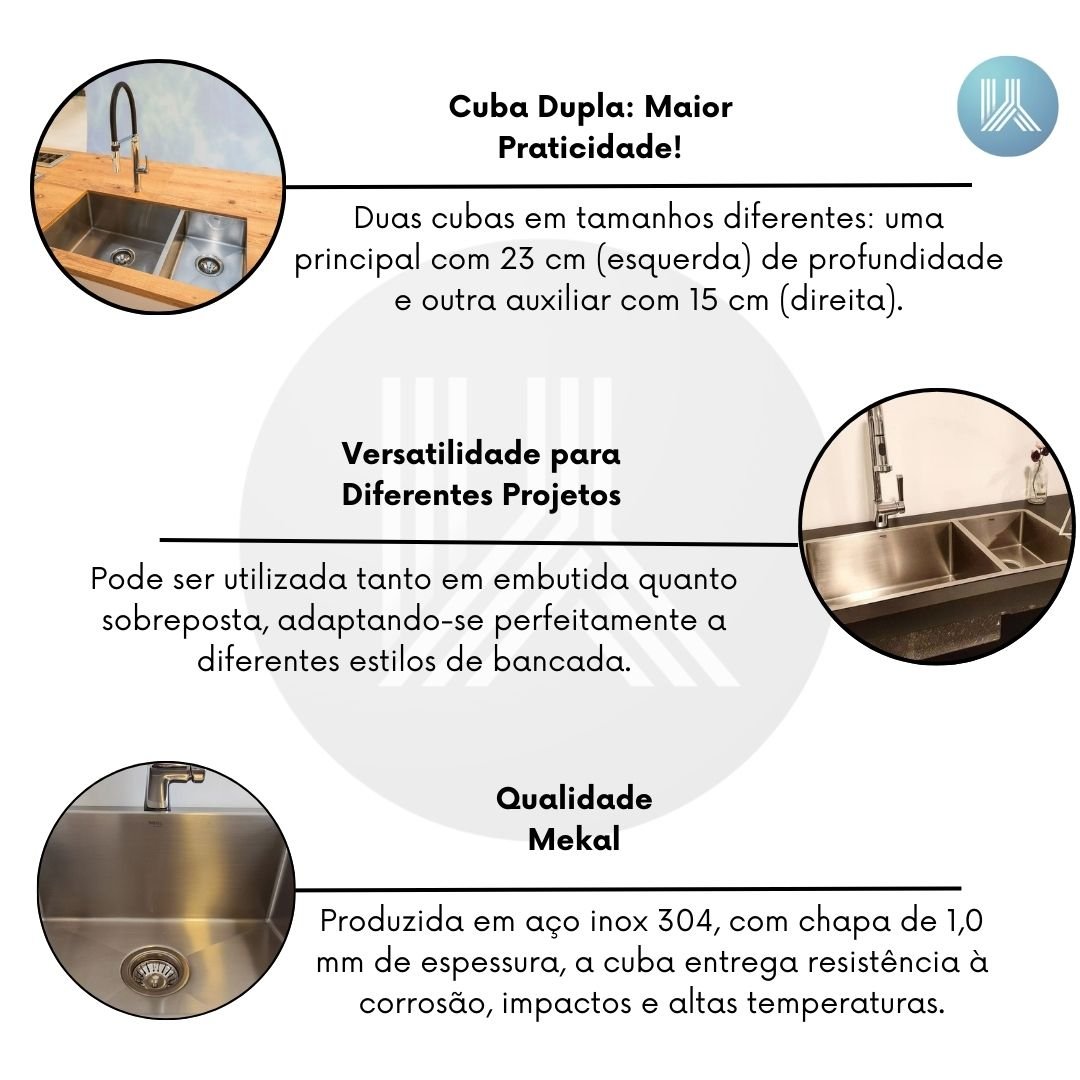 Cuba Dupla: Maior Praticidade!

Duas cubas em tamanhos diferentes: uma principal com 23 cm (esquerda) de profundidade e outra auxiliar com 15 cm (direita).

Versatilidade para Diferentes Projetos

Pode ser utilizada tanto em embutida quanto sobreposta, adaptando-se perfeitamente a diferentes estilos de bancada.

Qualidade Mekal

Produzida em aço inox 304, com chapa de 1,0 mm de espessura, a cuba entrega resistência à corrosão, impactos e altas temperaturas.