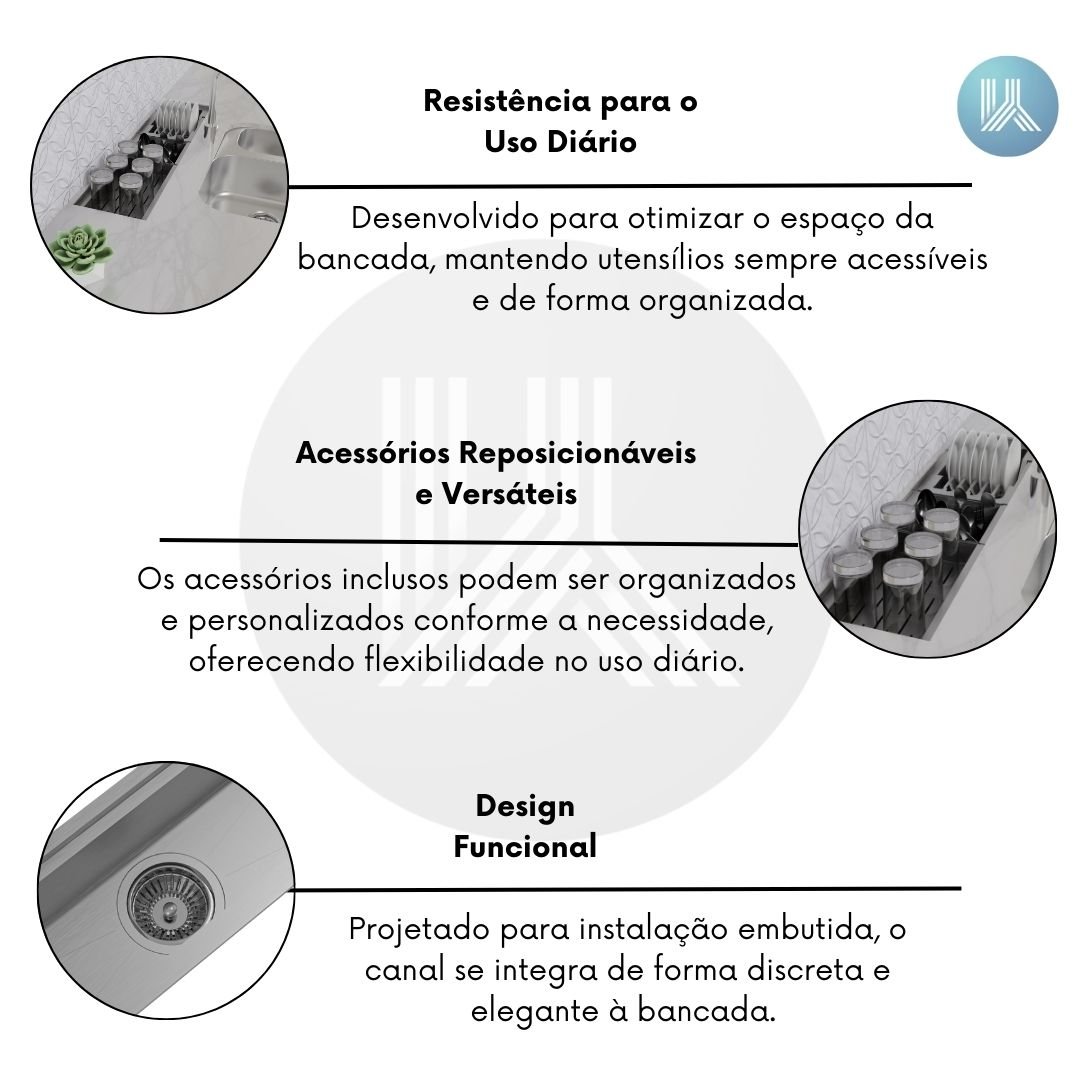 Resistência para o Uso Diário

Desenvolvido para otimizar o espaço da bancada, mantendo utensílios sempre acessíveis e de forma organizada.

Acessórios Reposicionáveis e Versáteis

Os acessórios inclusos podem ser organizados e personalizados conforme a necessidade, oferecendo flexibilidade no uso diário.

Design Funcional

Projetado para instalação embutida, o canal se integra de forma discreta e elegante à bancada.