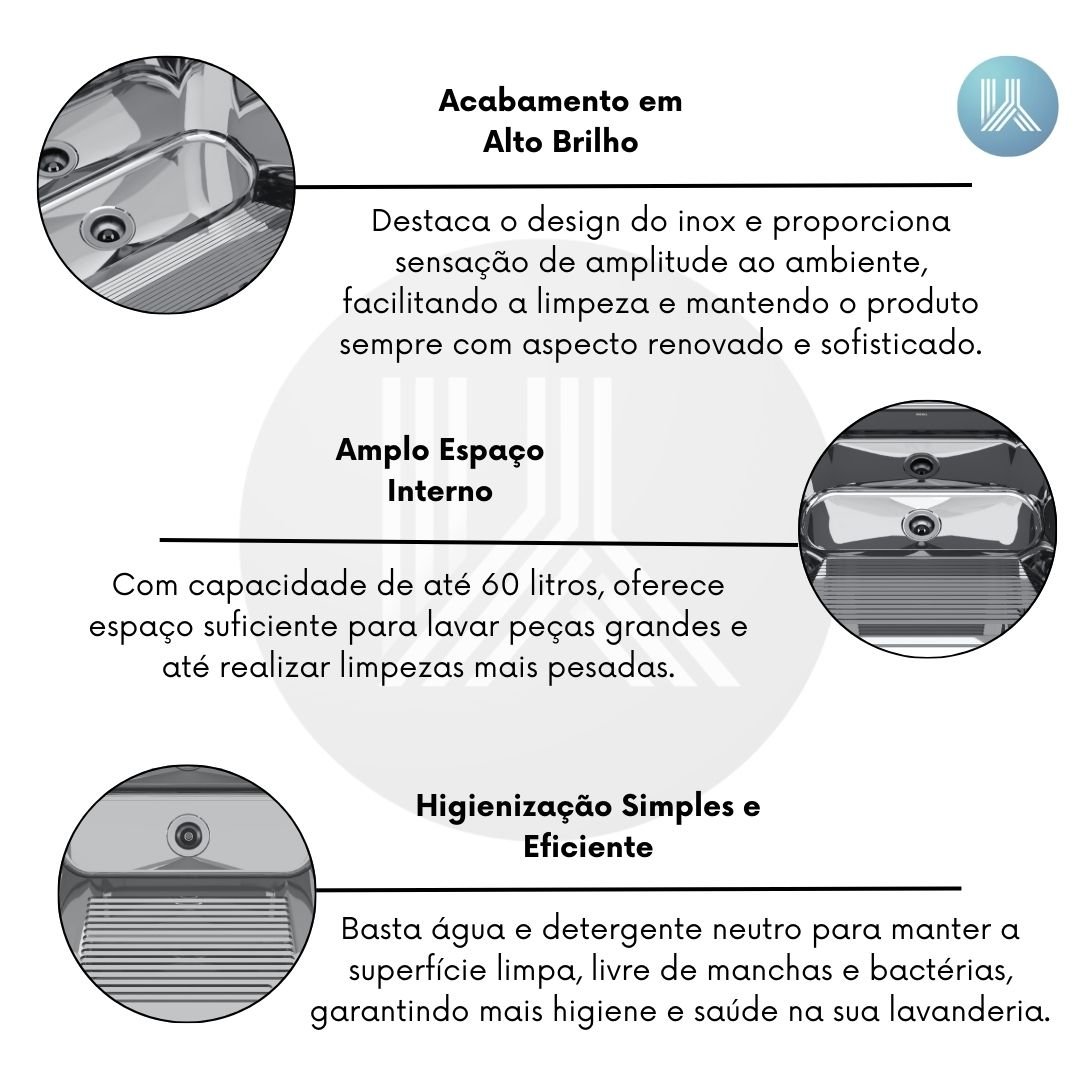 Acabamento em
Alto Brilho

Destaca o design do inox e proporciona sensação de amplitude ao ambiente, facilitando a limpeza e mantendo o produto sempre com aspecto renovado e sofisticado.

Amplo Espaço
Interno

Com capacidade de até 60 litros, oferece espaço suficiente para lavar peças grandes e até realizar limpezas mais pesadas.

Higienização Simples e
Eficiente

Basta água e detergente neutro para manter a superfície limpa, livre de manchas e bactérias, garantindo mais higiene e saúde na sua lavanderia.