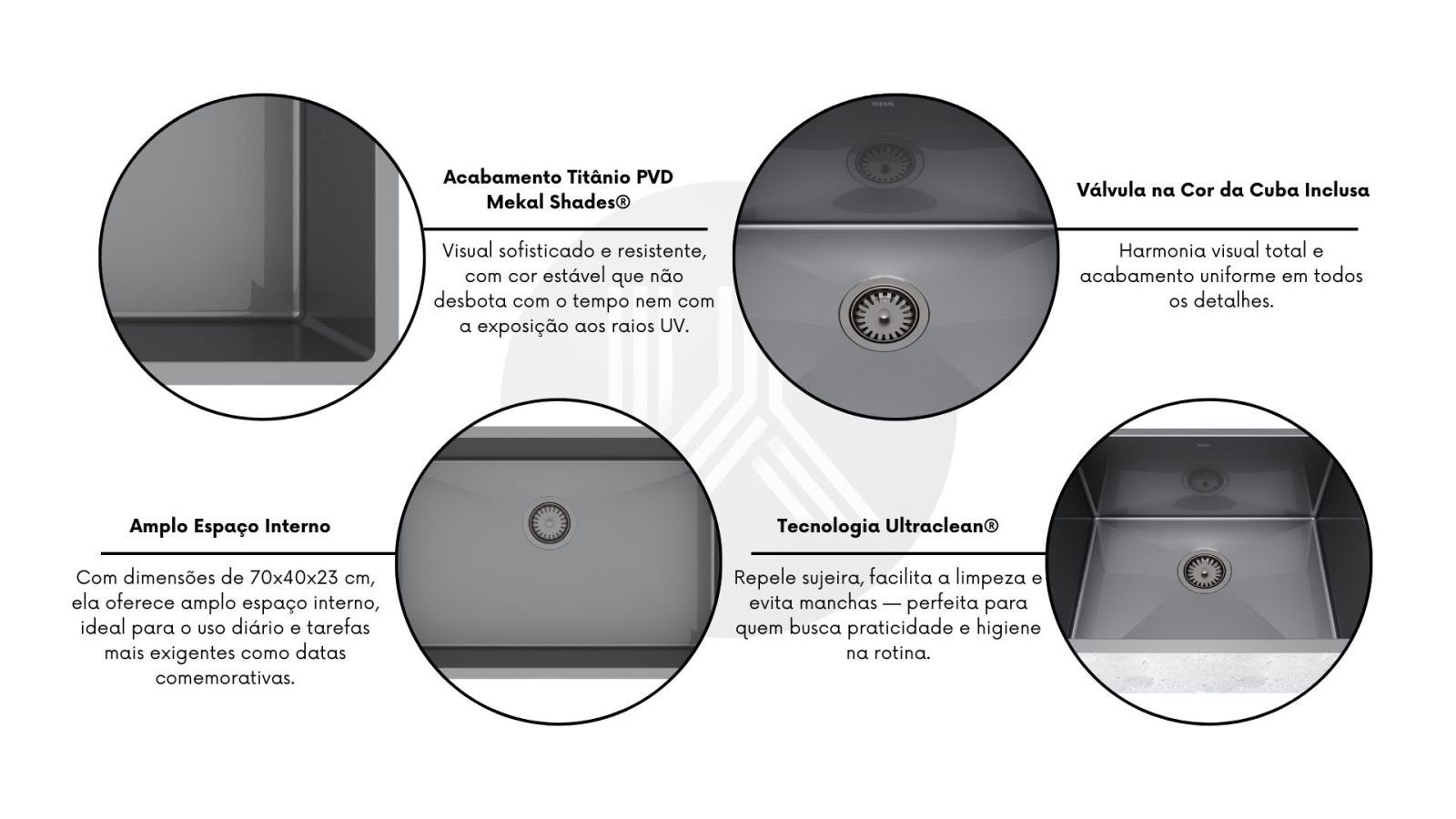 Acabamento Titânio PVD Mekal Shades®

Visual sofisticado e resistente, com cor estável que não desbota com o tempo nem com a exposição aos raios UV.

Válvula na Cor da Cuba Inclusa

Harmonia visual total e acabamento uniforme em todos os detalhes.

Amplo Espaço Interno

Com dimensões de 70x40x23 cm, ela oferece amplo espaço interno, ideal para o uso diário e tarefas mais exigentes como datas comemorativas.

Tecnologia Ultraclean®

Repele sujeira, facilita a limpeza e evita manchas — perfeita para quem busca praticidade e higiene na rotina.