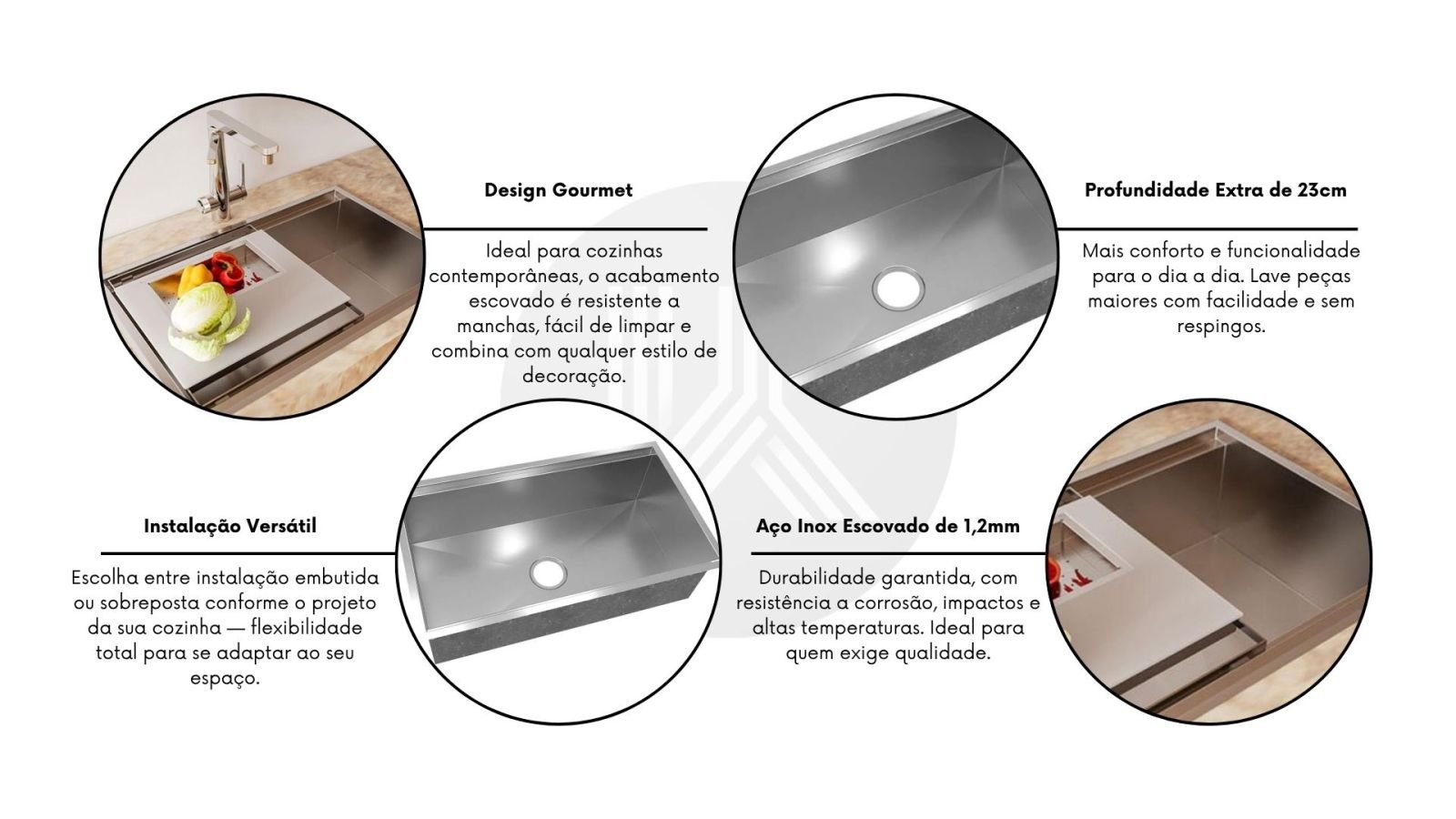 Design Gourmet

Ideal para cozinhas contemporâneas, o acabamento escovado é resistente a manchas, fácil de limpar e combina com qualquer estilo de decoração.

Profundidade Extra de 23cm

Mais conforto e funcionalidade para o dia a dia. Lave peças maiores com facilidade e sem respingos.

Instalação Versátil

Escolha entre instalação embutida ou sobreposta conforme o projeto da sua cozinha — flexibilidade total para se adaptar ao seu espaço.

Aço Inox Escovado de 1,2mm

Durabilidade garantida, com resistência a corrosão, impactos e altas temperaturas. Ideal para quem exige qualidade.