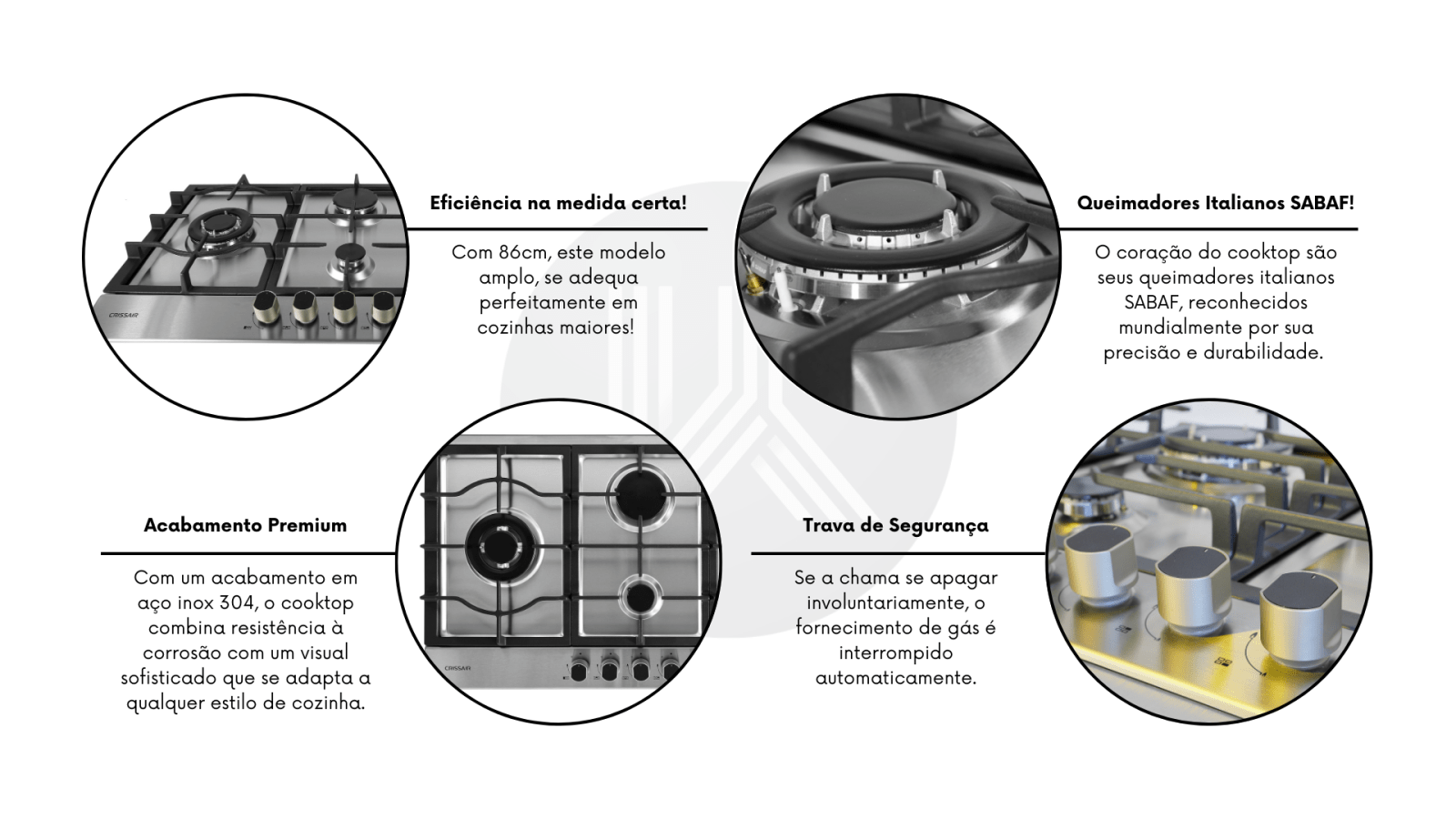 CRISSAIR

Eficiência na medida certa!

Com 86cm, este modelo amplo, se adequa perfeitamente em cozinhas maiores!

Queimadores Italianos SABAF!

O coração do cooktop são seus queimadores italianos SABAF, reconhecidos mundialmente por sua precisão e durabilidade.

Acabamento Premium

Com um acabamento em aço inox 304, o cooktop combina resistência à corrosão com um visual sofisticado que se adapta a qualquer estilo de cozinha.

CRISSAIR

Trava de Segurança

Se a chama se apagar involuntariamente, o fornecimento de gás é interrompido automaticamente.