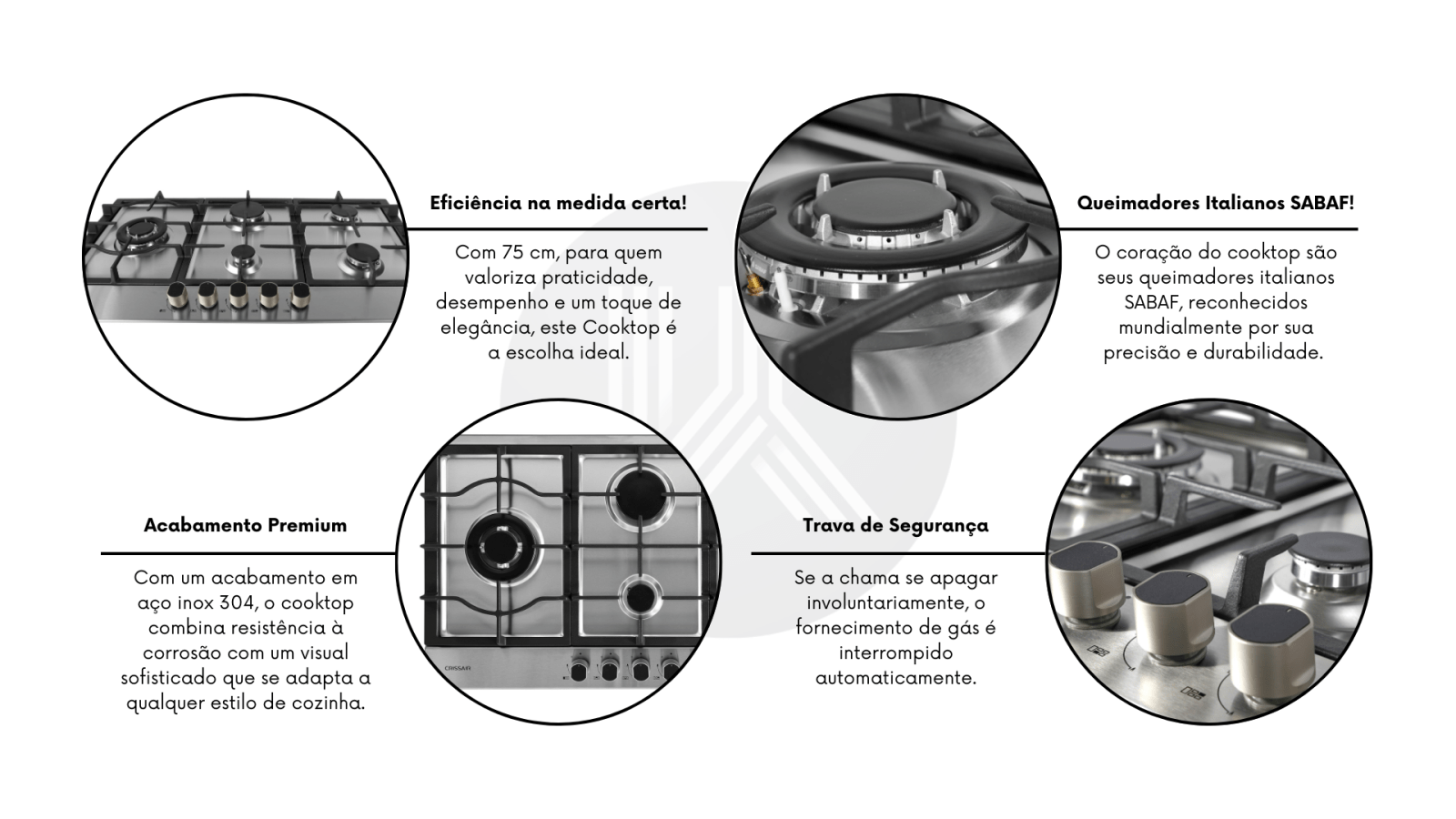 Eficiência na medida certa!

Com 75 cm, para quem valoriza praticidade, desempenho e um toque de elegância, este Cooktop é a escolha ideal.

Queimadores Italianos SABAF!

O coração do cooktop são seus queimadores italianos SABAF, reconhecidos mundialmente por sua precisão e durabilidade.

Acabamento Premium

Com um acabamento em aço inox 304, o cooktop combina resistência à corrosão com um visual sofisticado que se adapta a qualquer estilo de cozinha.

CRISSAIR

Trava de Segurança

Se a chama se apagar involuntariamente, o fornecimento de gás é interrompido automaticamente.