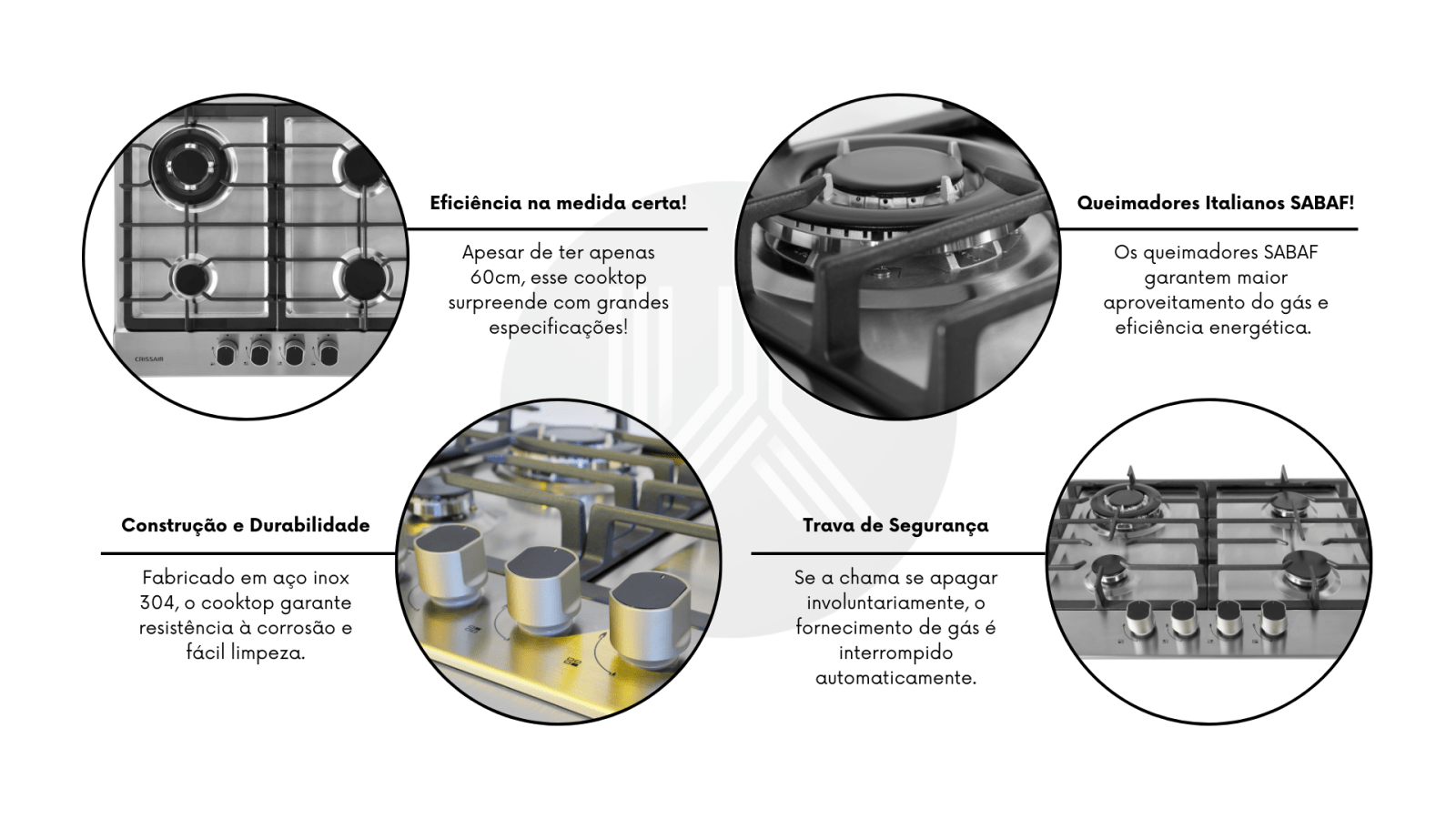 CRISSAIR

Eficiência na medida certa!

Apesar de ter apenas 60cm, esse cooktop surpreende com grandes especificações!

Queimadores Italianos SABAF!

Os queimadores SABAF garantem maior aproveitamento do gás e eficiência energética.

Construção e Durabilidade

Fabricado em aço inox 304, o cooktop garante resistência à corrosão e fácil limpeza.

Trava de Segurança

Se a chama se apagar involuntariamente, o fornecimento de gás é interrompido automaticamente.