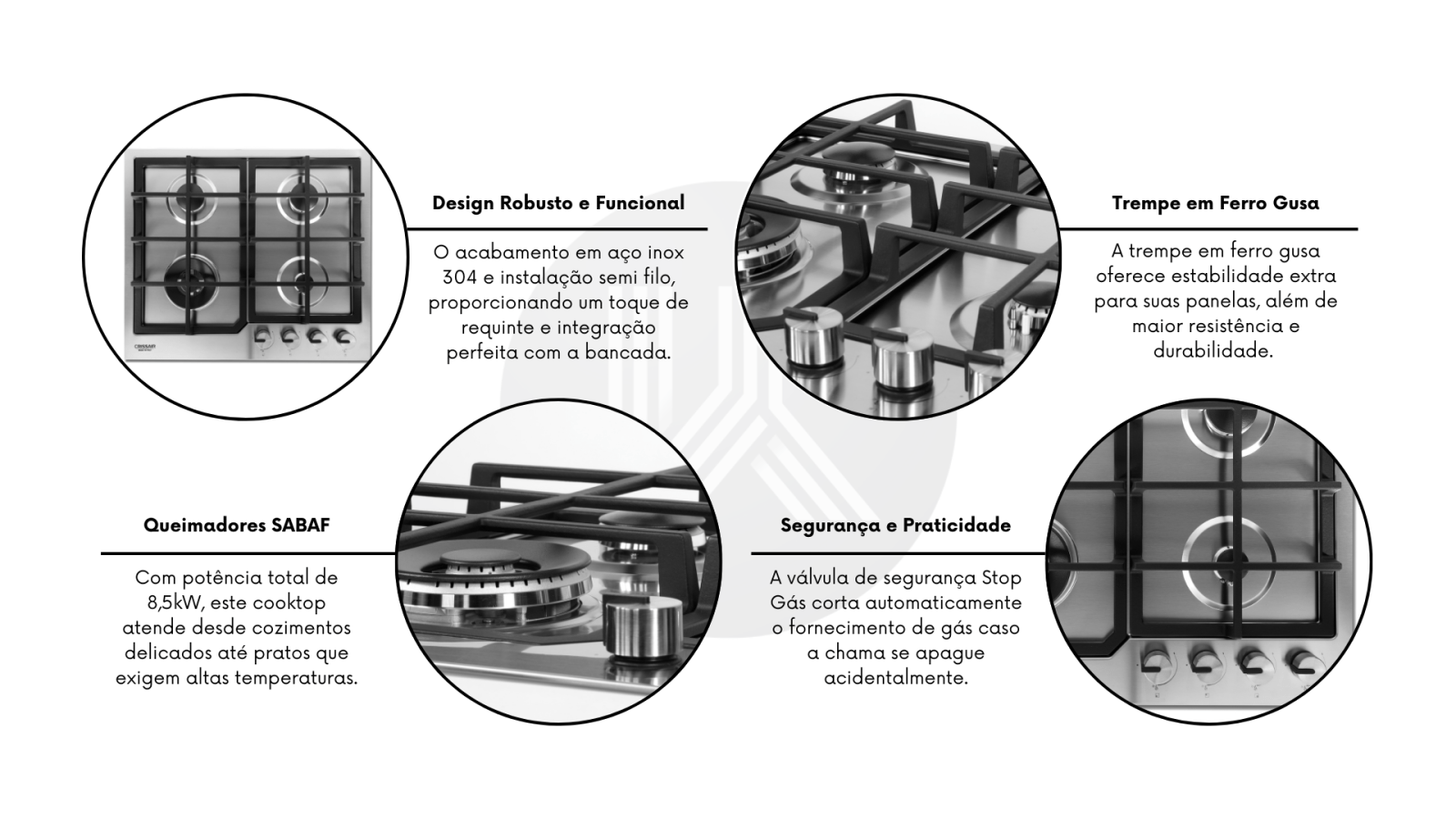 Design Robusto e Funcional

O acabamento em aço inox 304 e instalação semi filo, proporcionando um toque de requinte e integração perfeita com a bancada.

Trempe em Ferro Gusa

A trempe em ferro gusa oferece estabilidade extra para suas panelas, além de maior resistência e durabilidade.

Queimadores SABAF

Com potência total de 8,5kW, este cooktop atende desde cozimentos delicados até pratos que exigem altas temperaturas.

Segurança e Praticidade

A válvula de segurança Stop Gás corta automaticamente o fornecimento de gás caso a chama se apague acidentalmente.