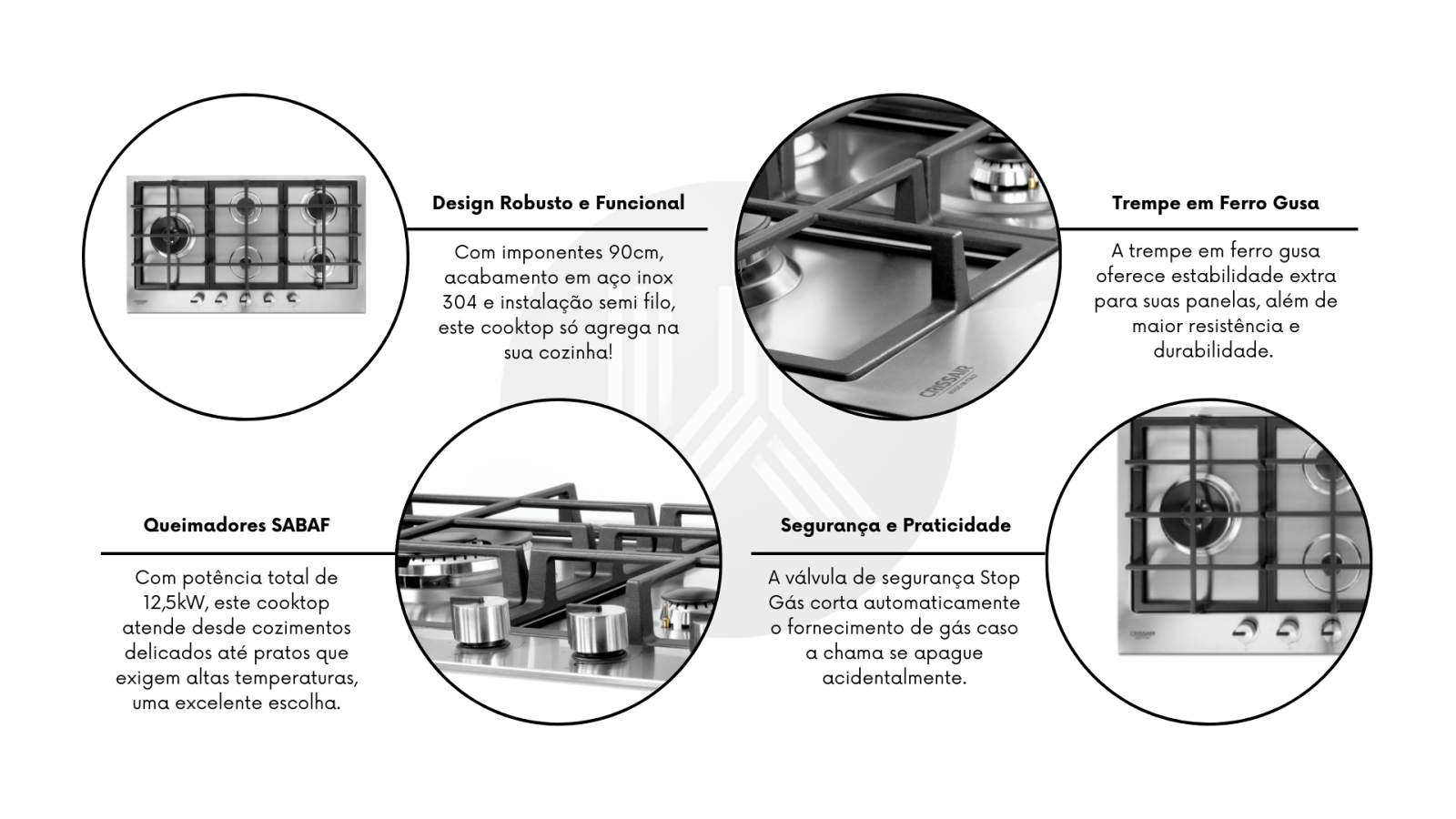 Design Robusto e Funcional

Com imponentes 90cm, acabamento em aço inox 304 e instalação semi filo, este cooktop só agrega na sua cozinha!

Trempe em Ferro Gusa

A trempe em ferro gusa oferece estabilidade extra para suas panelas, além de maior resistência e durabilidade.

CRISSAIR

Queimadores SABAF

Com potência total de 12,5kW, este cooktop atende desde cozimentos delicados até pratos que exigem altas temperaturas, uma excelente escolha.

Segurança e Praticidade

A válvula de segurança Stop Gás corta automaticamente o fornecimento de gás caso a chama se apague acidentalmente.

CRISSAIR