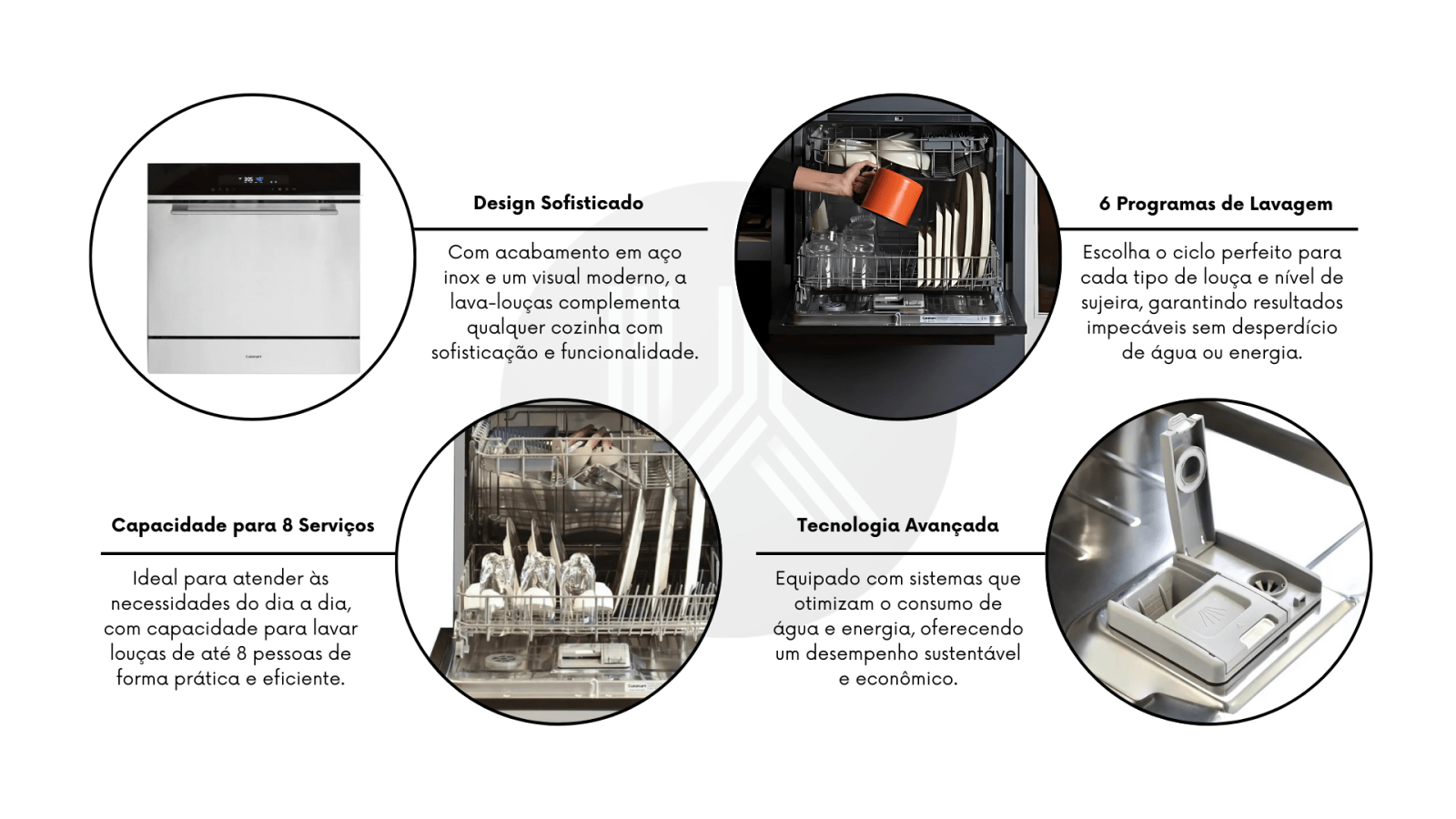 Design Sofisticado

Com acabamento em aço inox e um visual moderno, a lava-louças complementa qualquer cozinha com sofisticação e funcionalidade.

6 Programas de Lavagem

Escolha o ciclo perfeito para cada tipo de louça e nível de sujeira, garantindo resultados impecáveis sem desperdício de água ou energia.

Capacidade para 8 Serviços

Ideal para atender às necessidades do dia a dia, com capacidade para lavar louças de até 8 pessoas de forma prática e eficiente.

Tecnologia Avançada

Equipado com sistemas que otimizam o consumo de água e energia, oferecendo um desempenho sustentável e econômico.